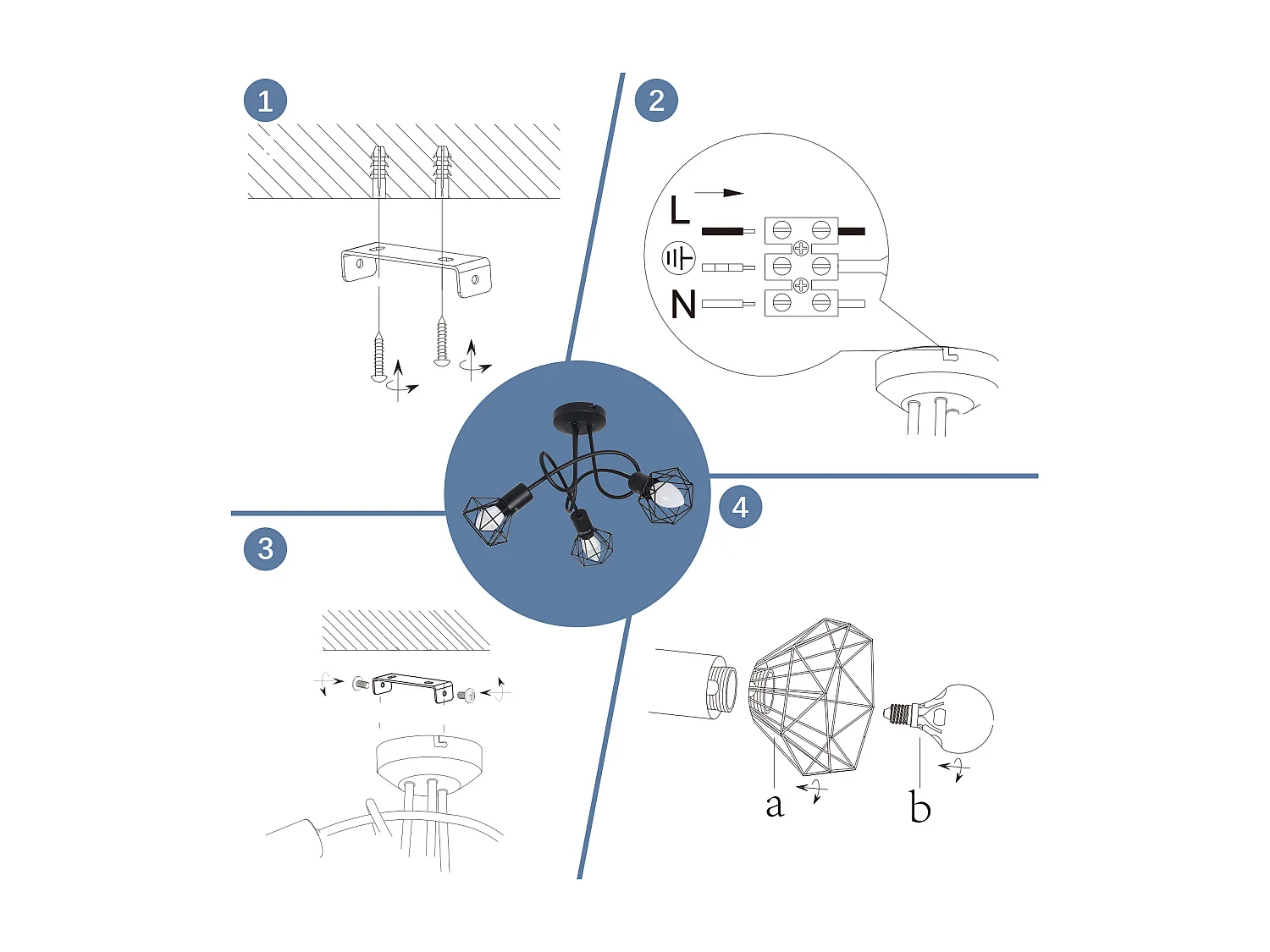 1

2

L

N

3

4

a

b