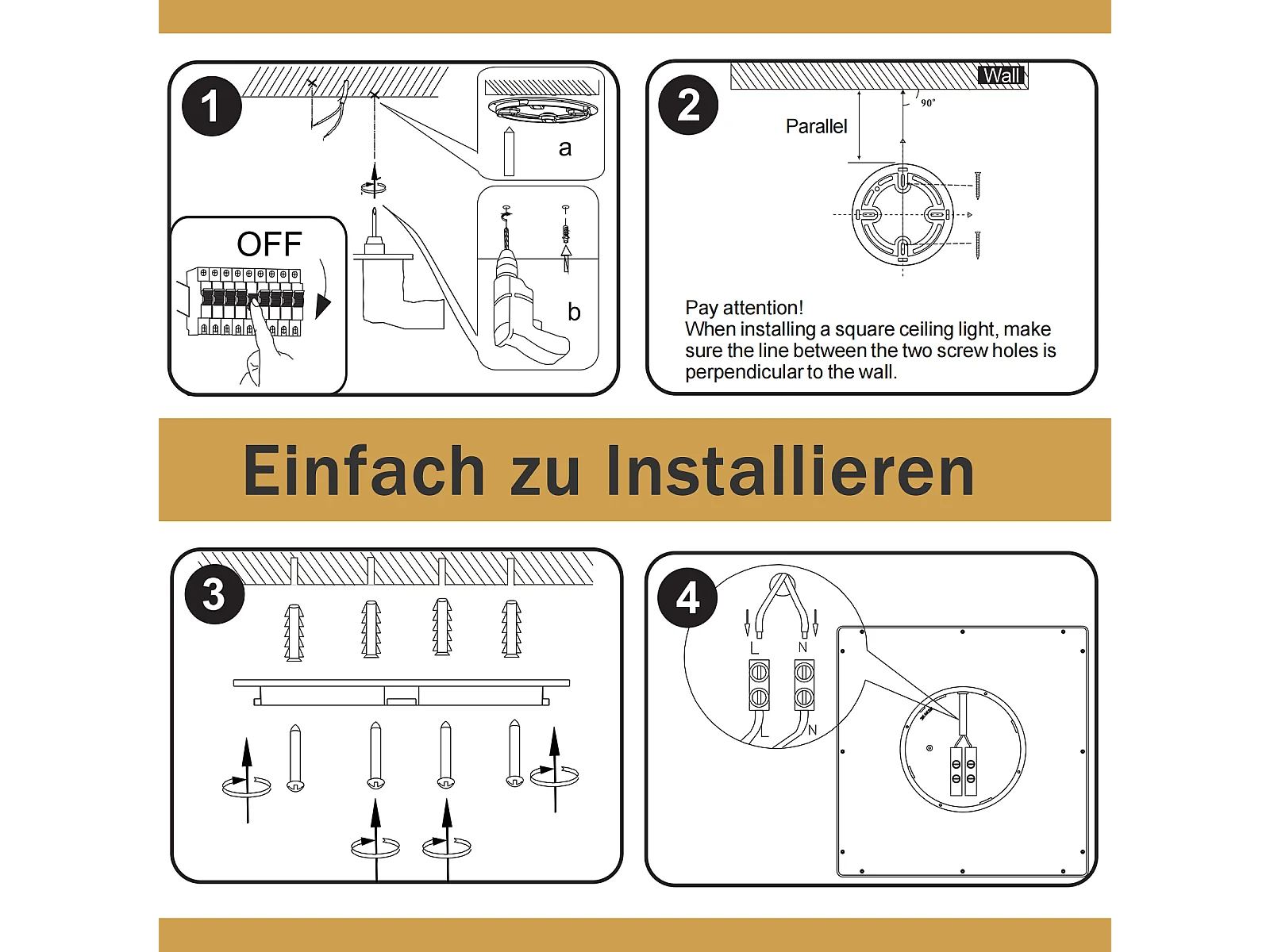 1

a

OFF

b

2

Wall

90°

Parallel

Pay attention!
When installing a square ceiling light, make sure the line between the two screw holes is perpendicular to the wall.

Einfach zu Installieren

3

4

L

N

L

N