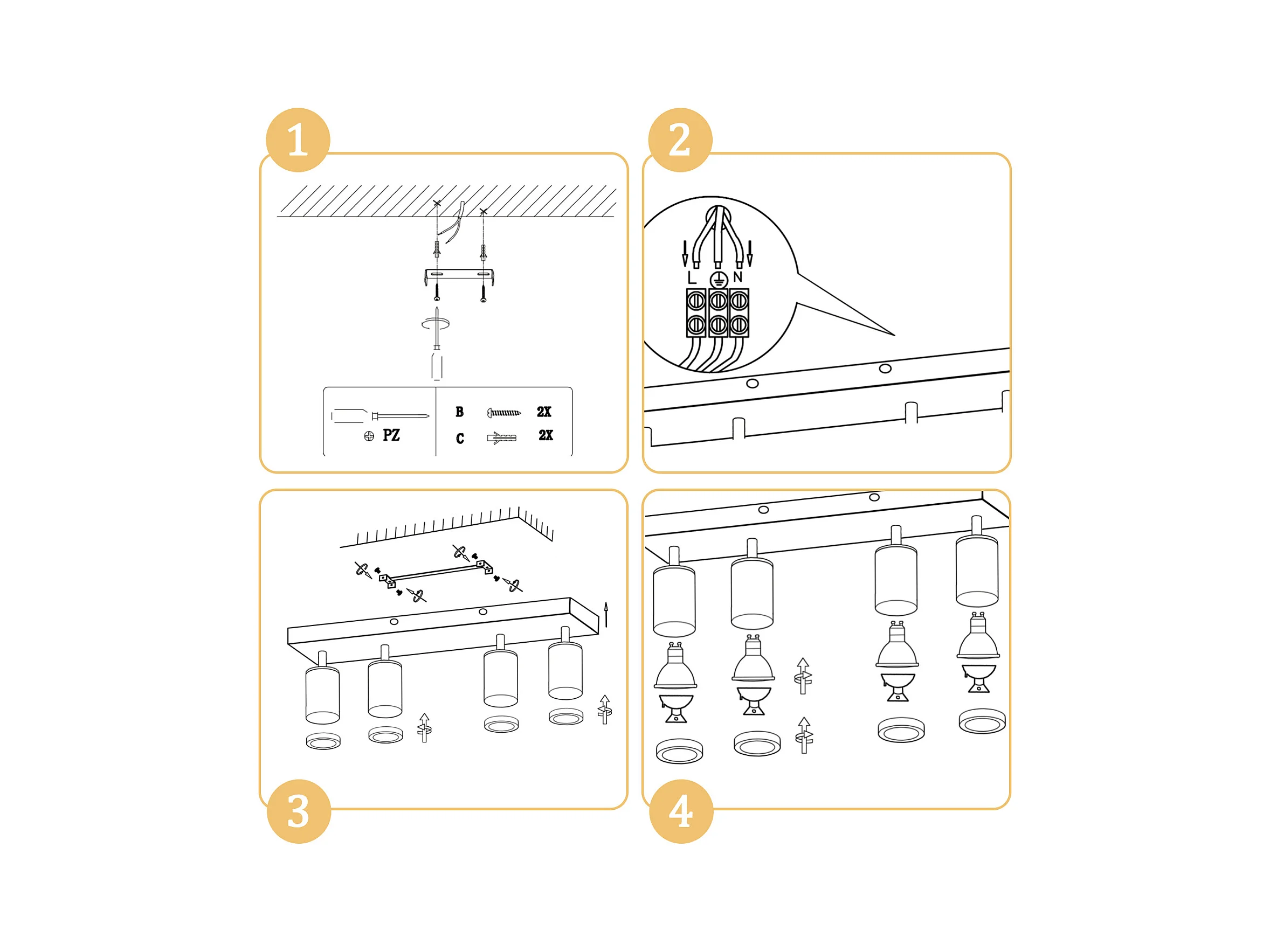 1

PZ

B 2X

C 2X

2

L N

3

4