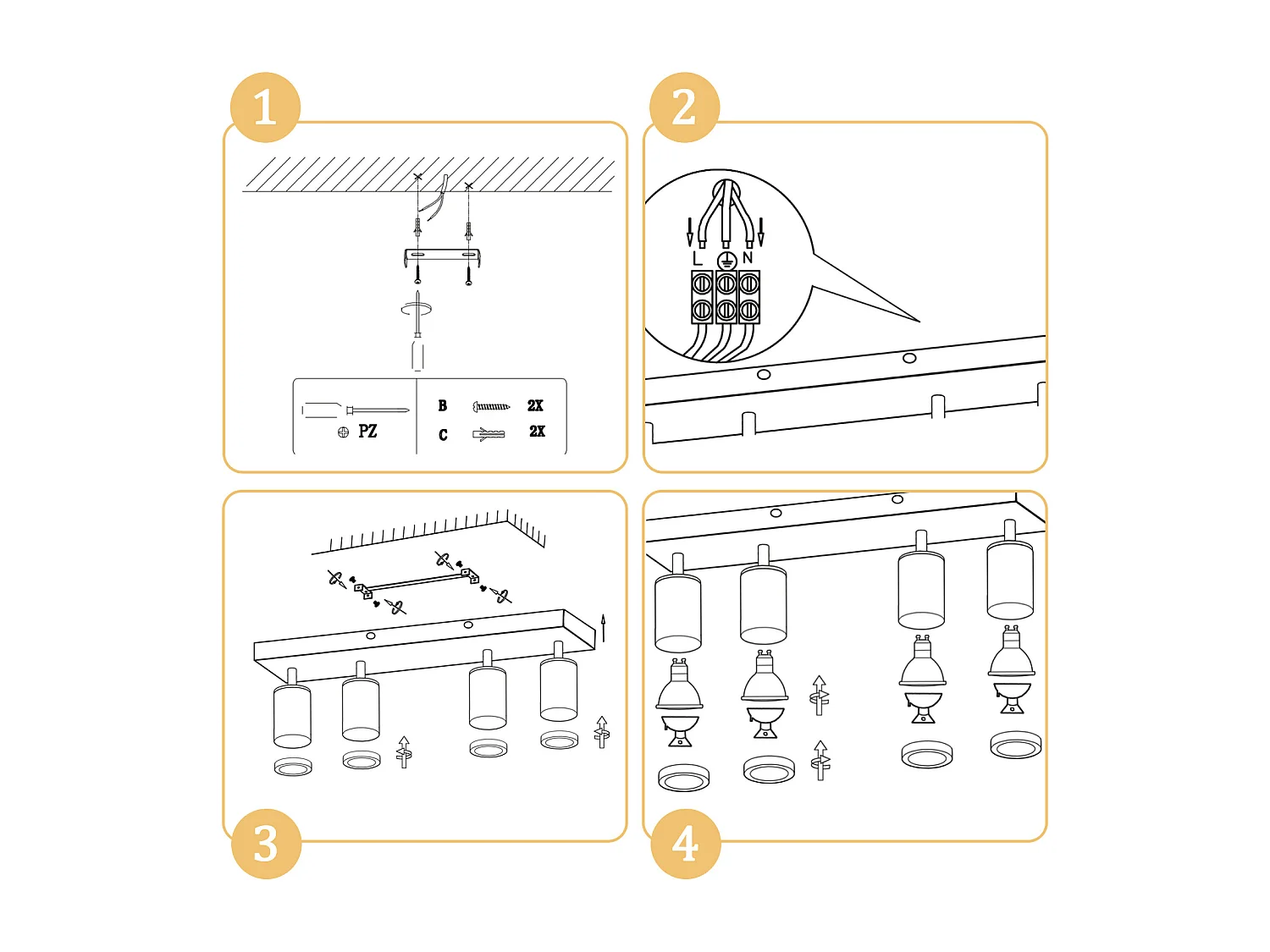 1

PZ

B 2X

C 2X

2

L N

3

4