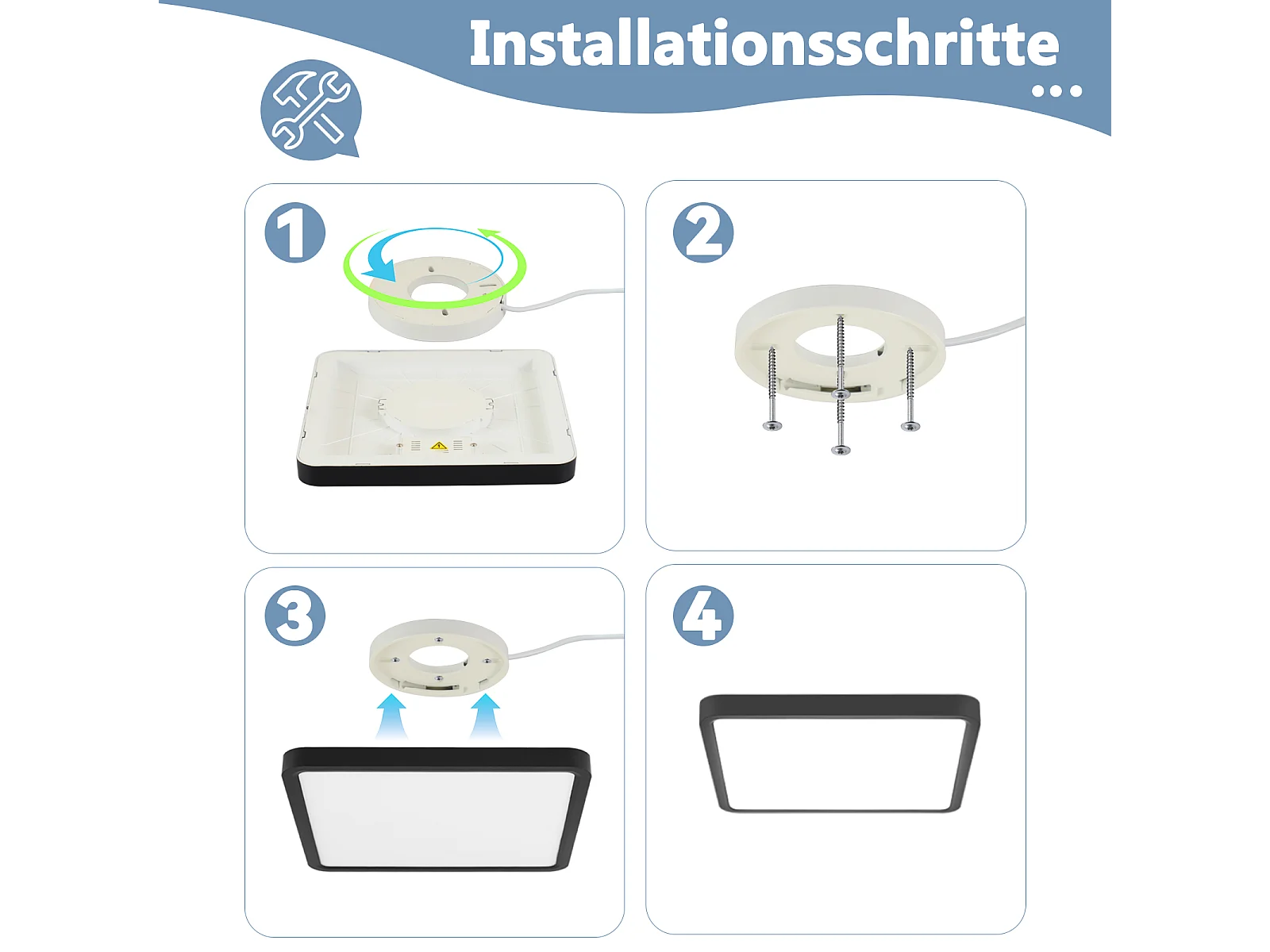 Installationsschritte

...

1

2

3

4