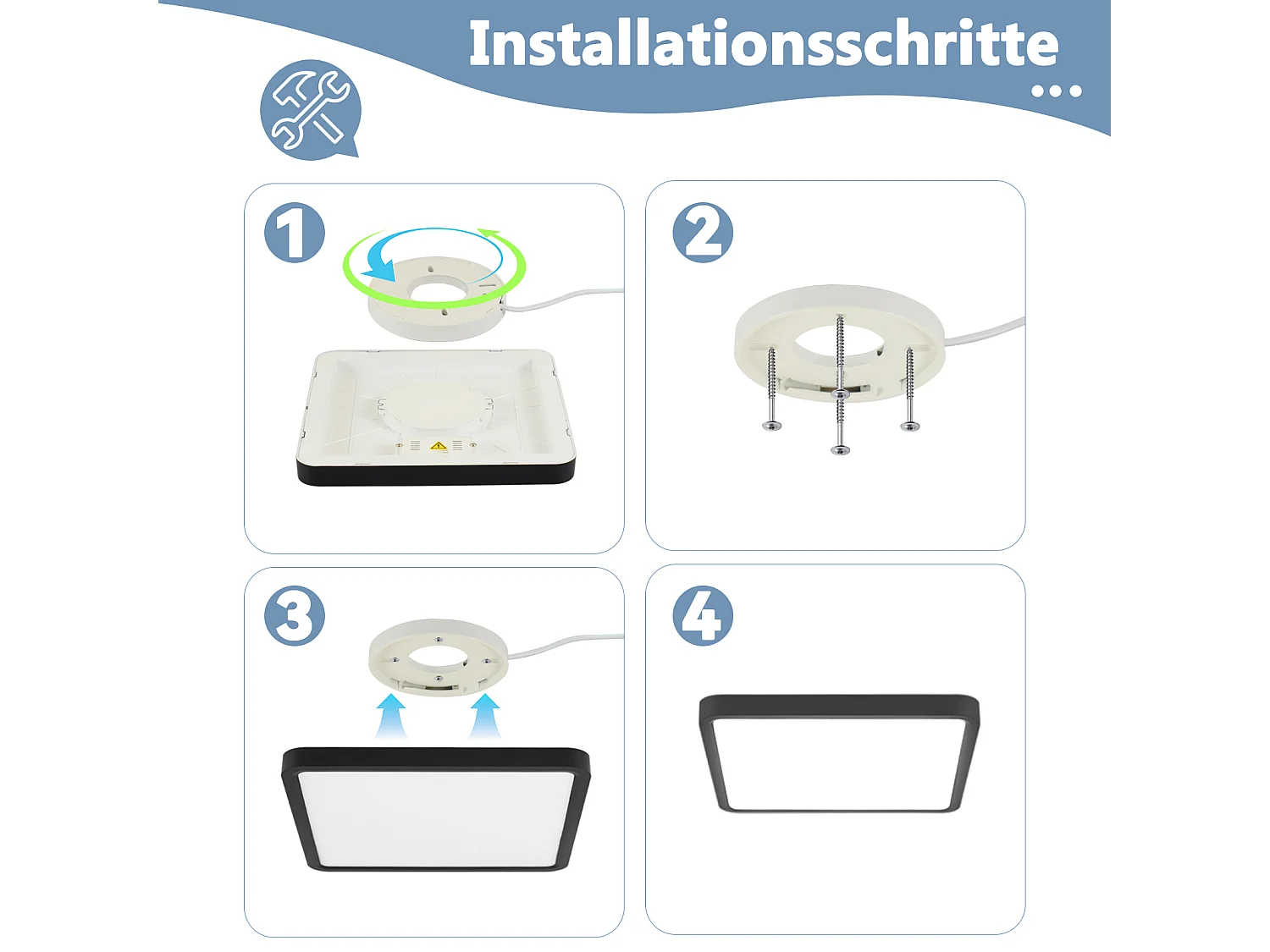 Installationsschritte
...

1

2

3

4