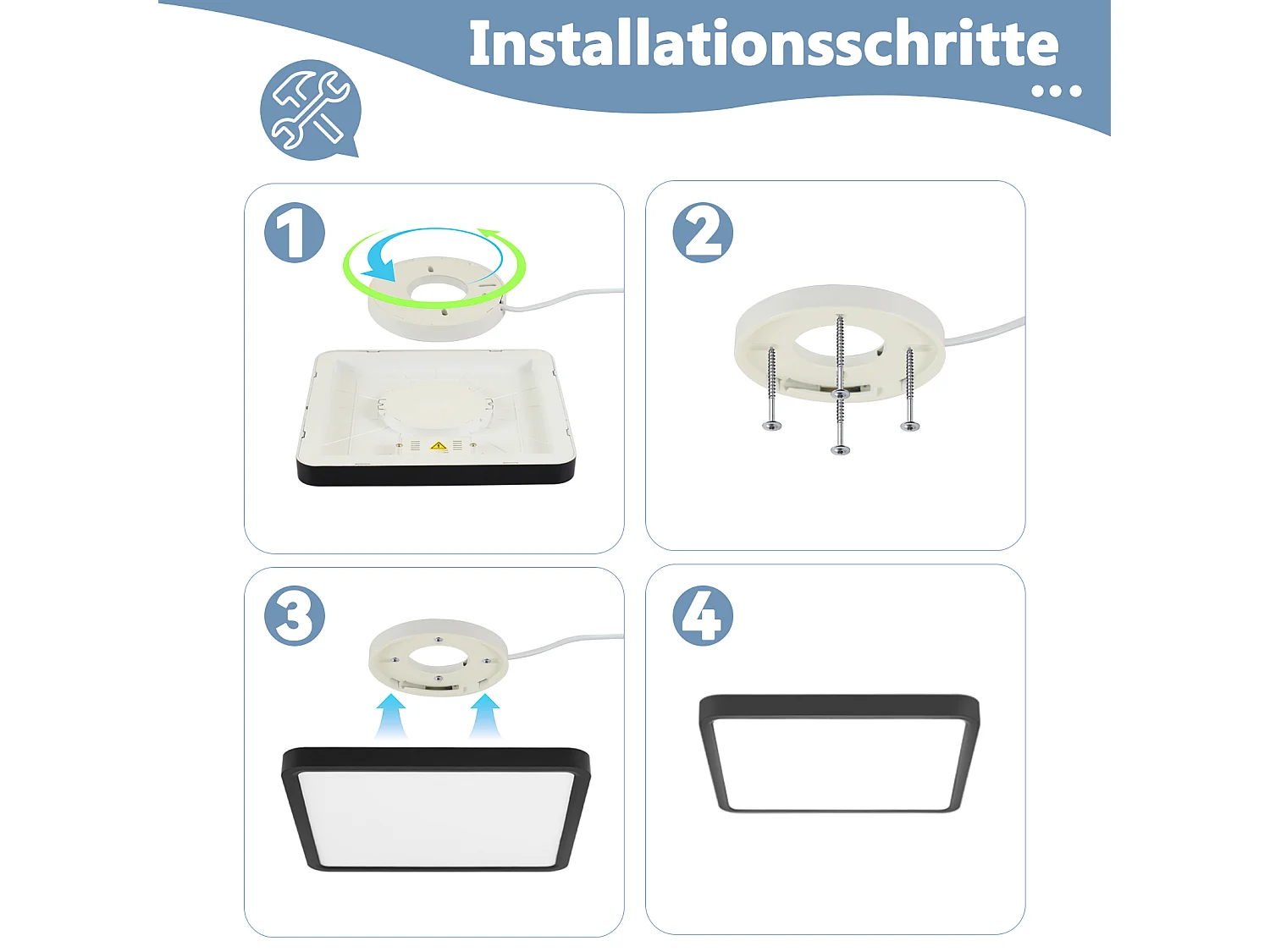 Installationsschritte
...

1

2

3

4