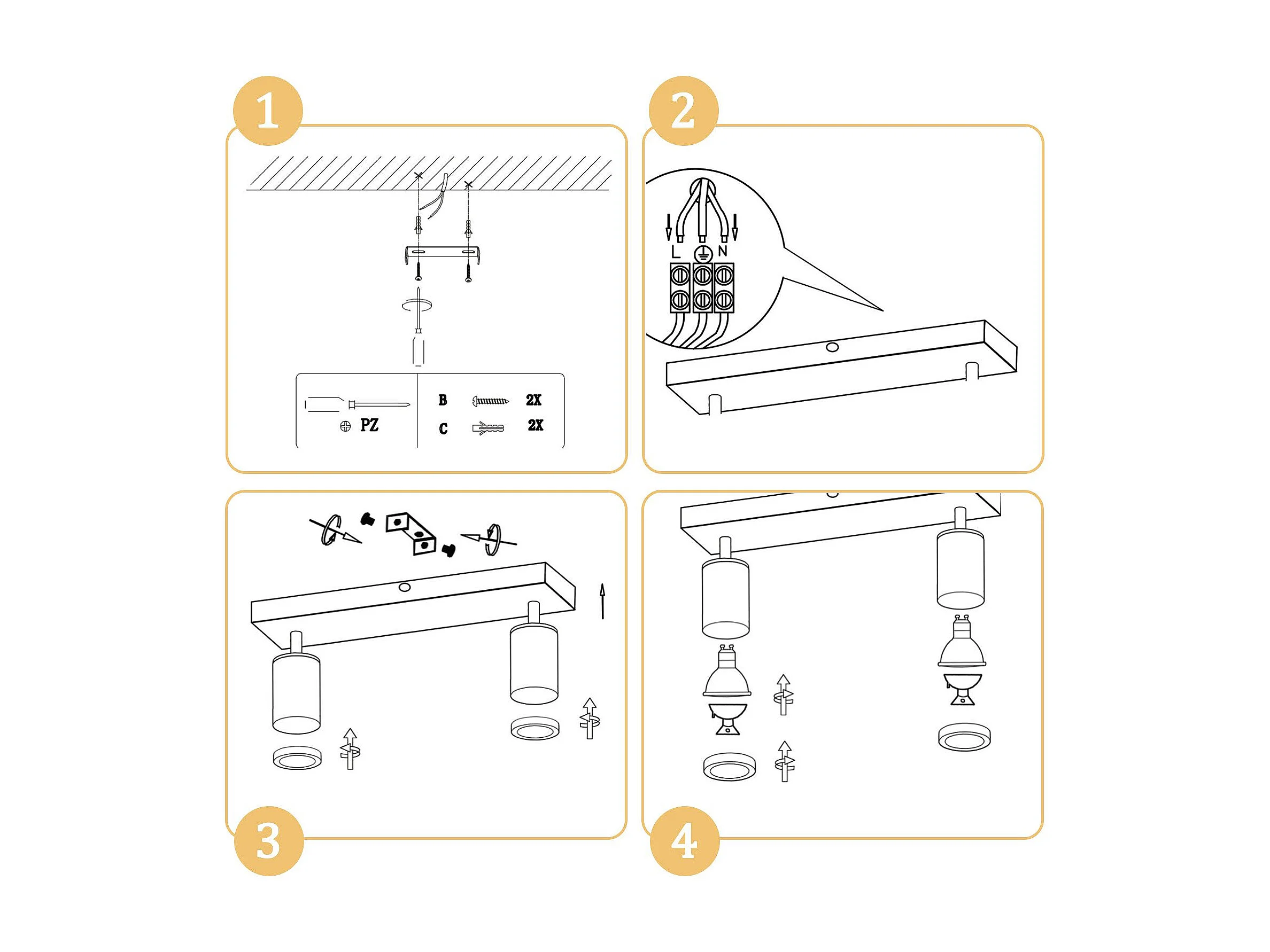 1

PZ

B 2X

C 2X

2

L N

3

4