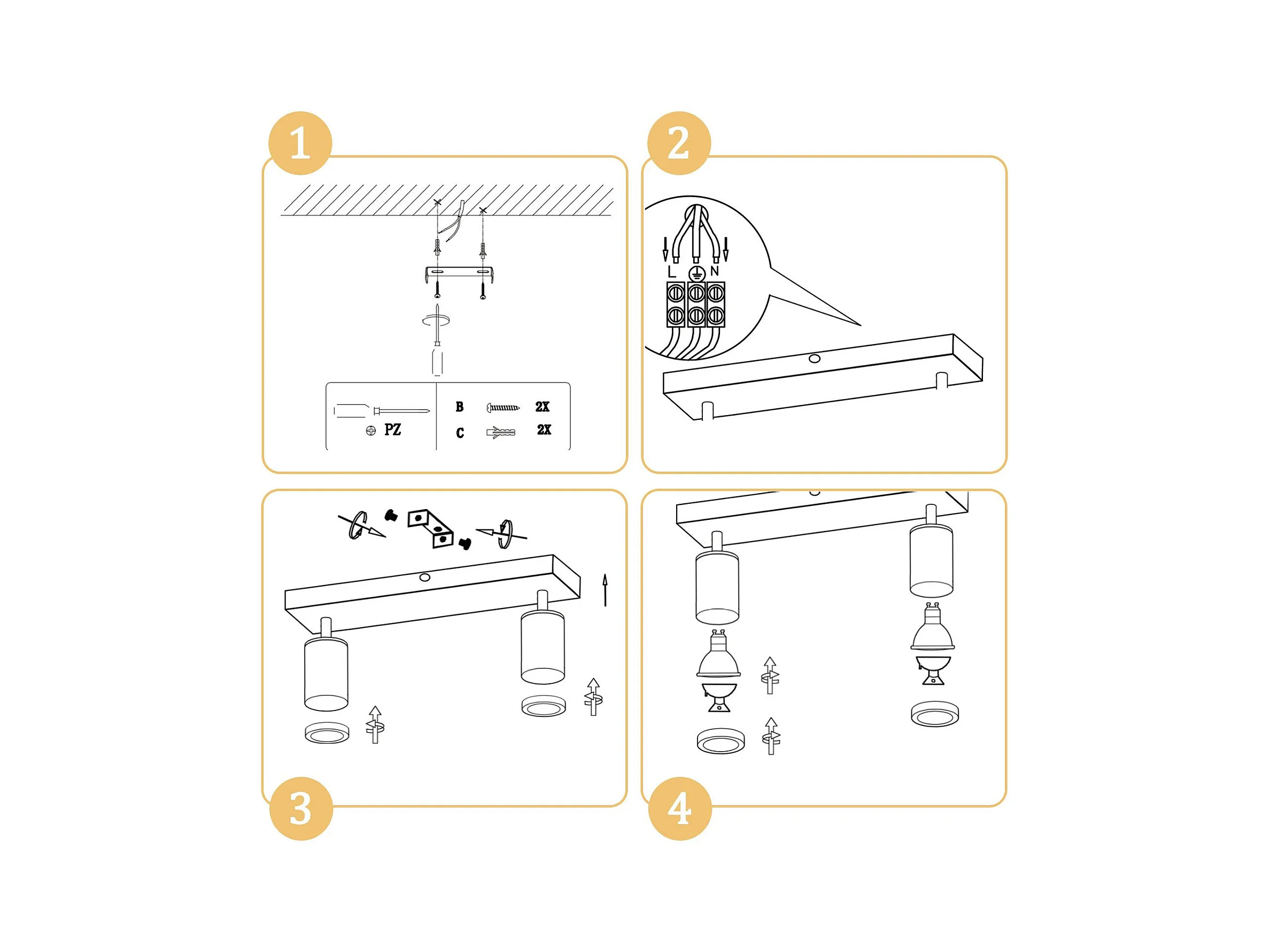 1

PZ

B 2X

C 2X

2

L N

3

4