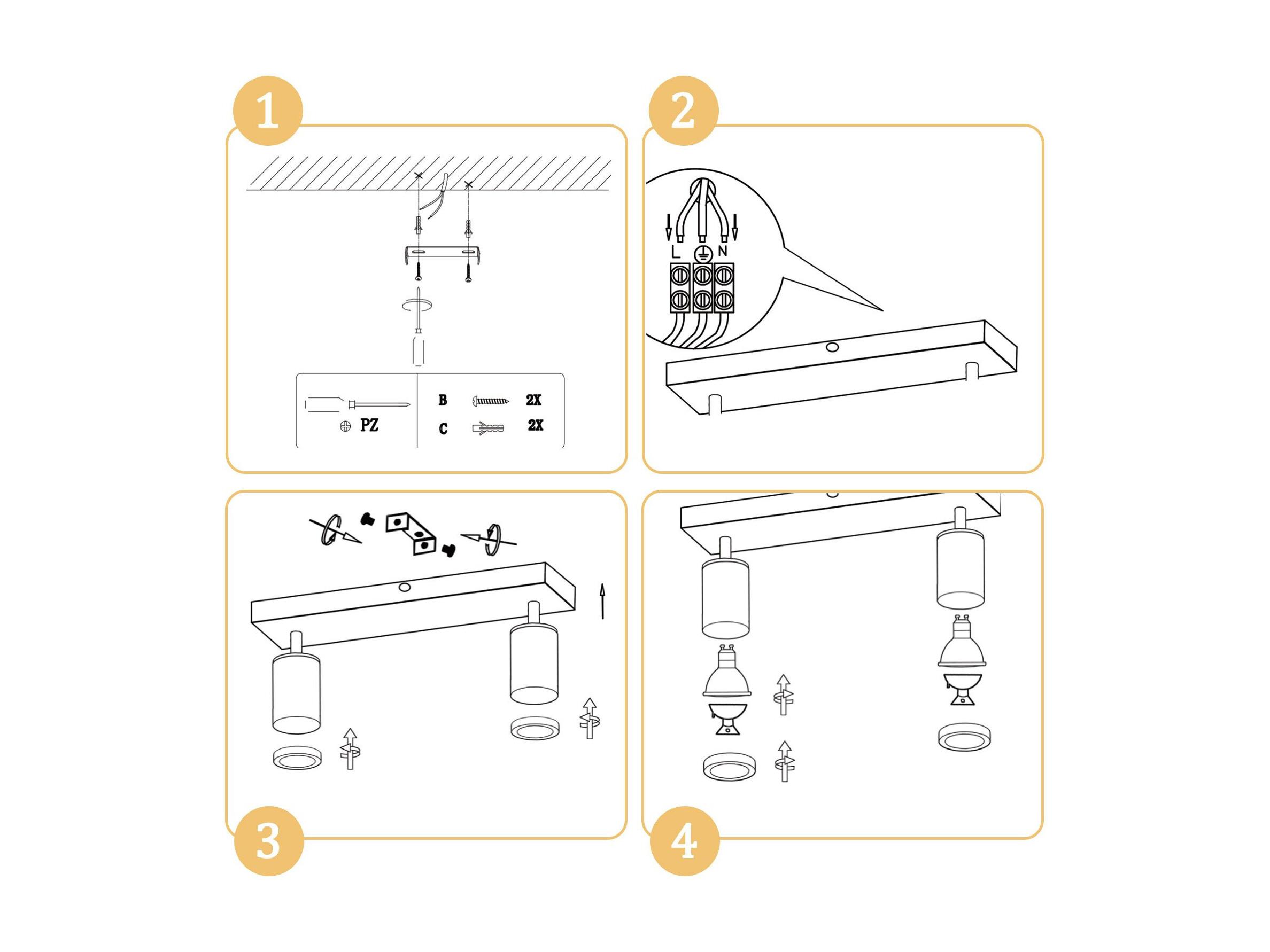 1

PZ

B 2X

C 2X

2

L N

3

4