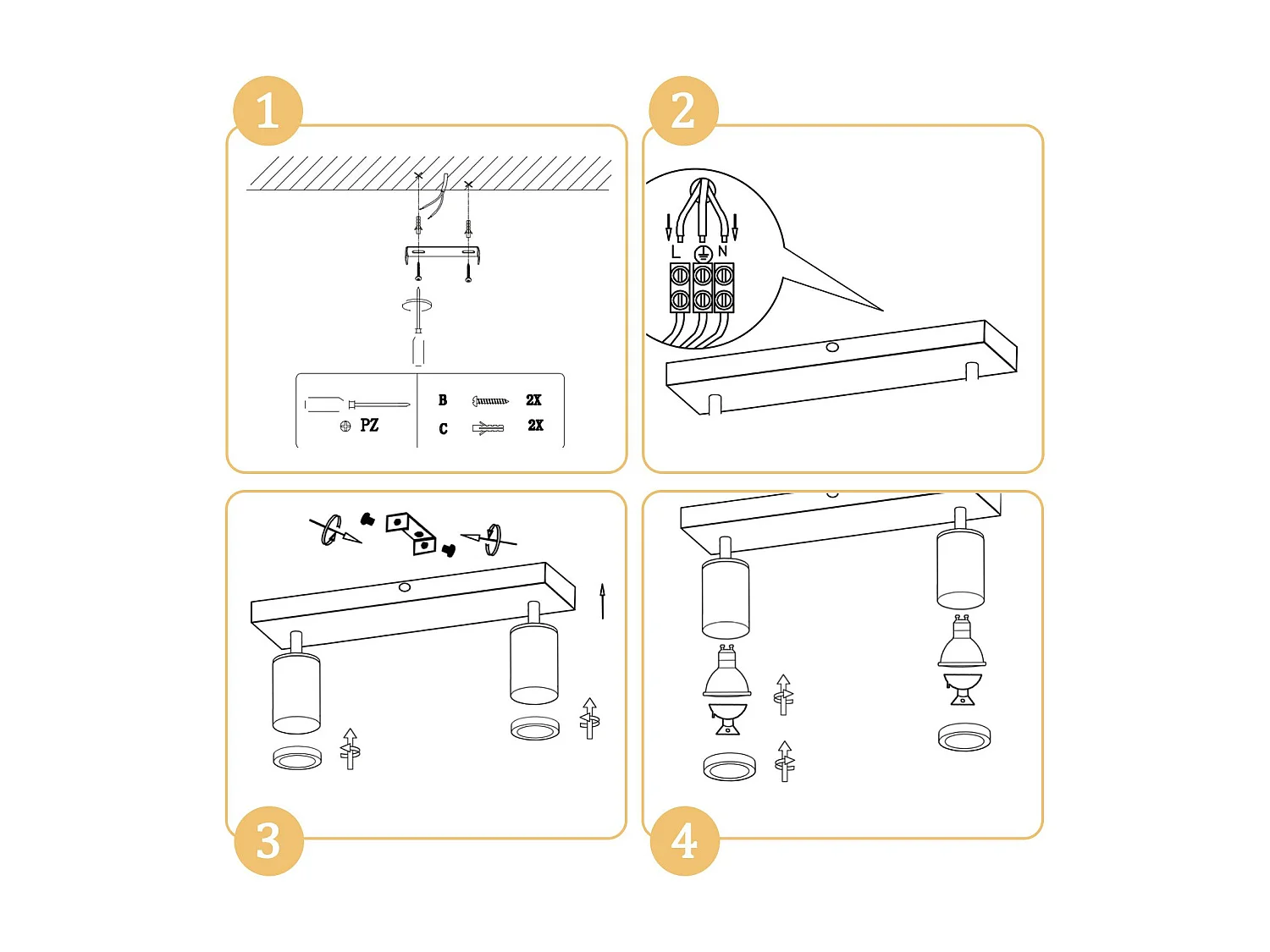 1

PZ

B 2X

C 2X

2

L N

3

4