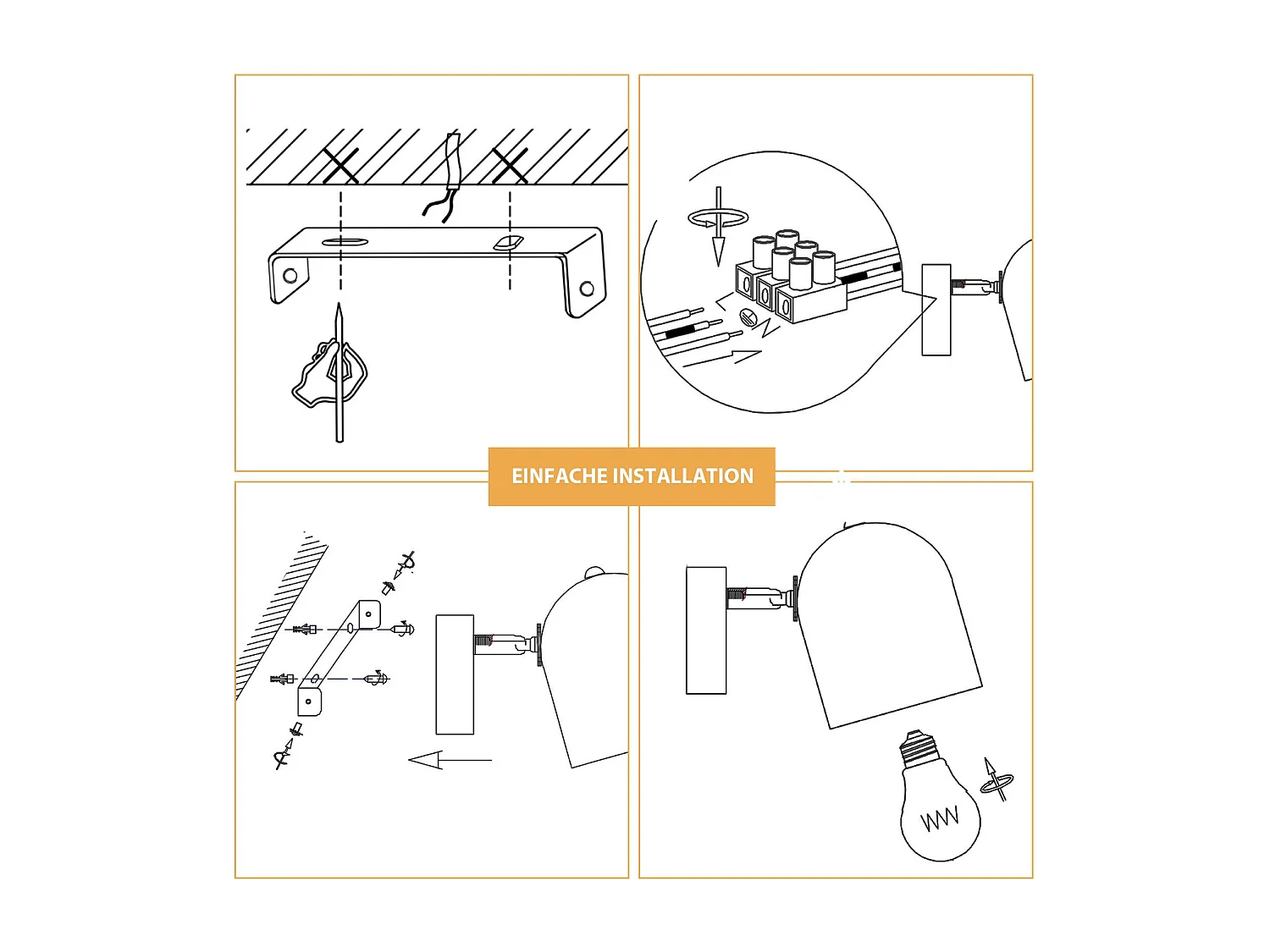 EINFACHE INSTALLATION