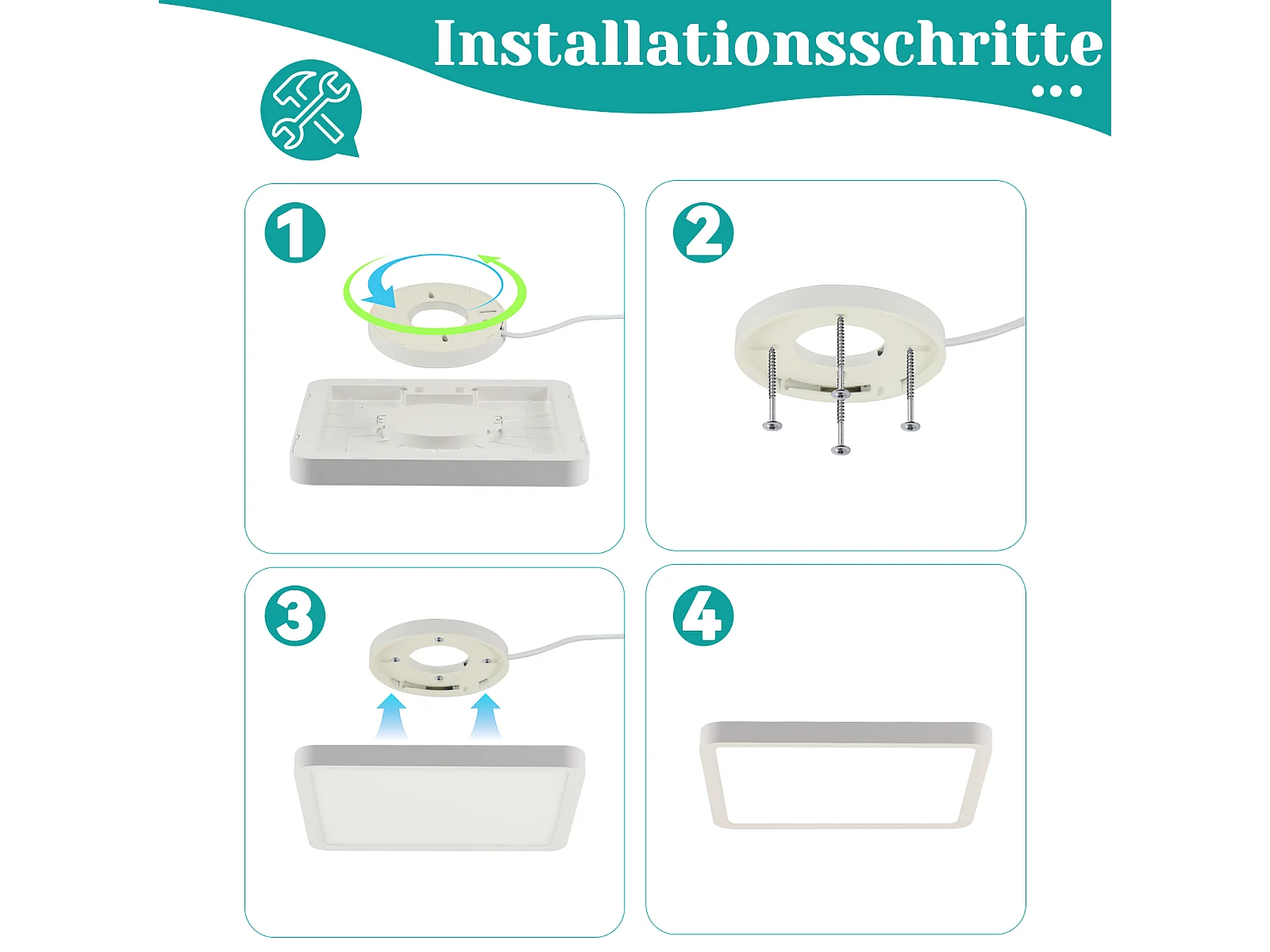 Installationsschritte
...

1

2

3

4