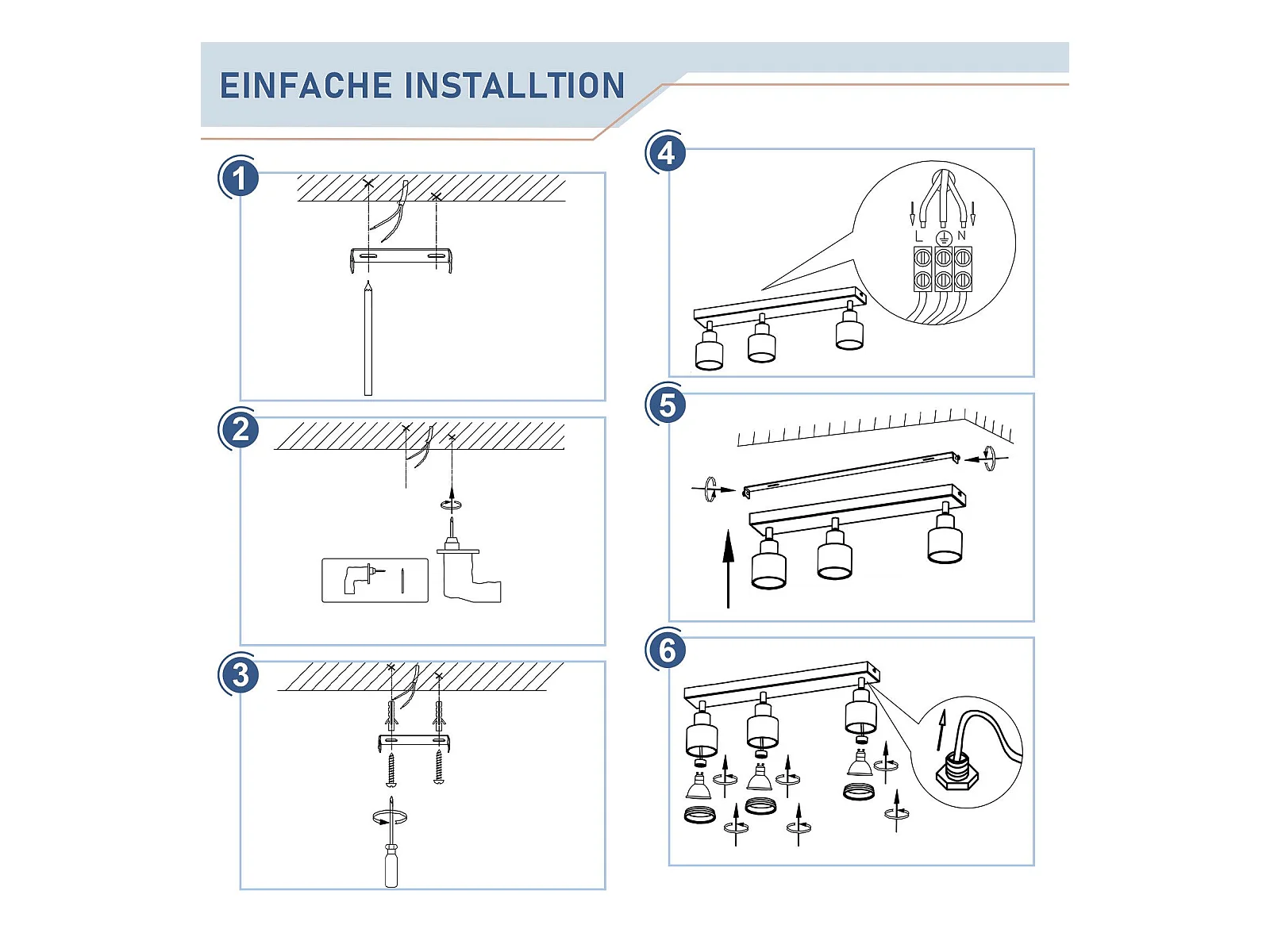 EINFACHE INSTALLTION

1

2

3

4

L N

5

6