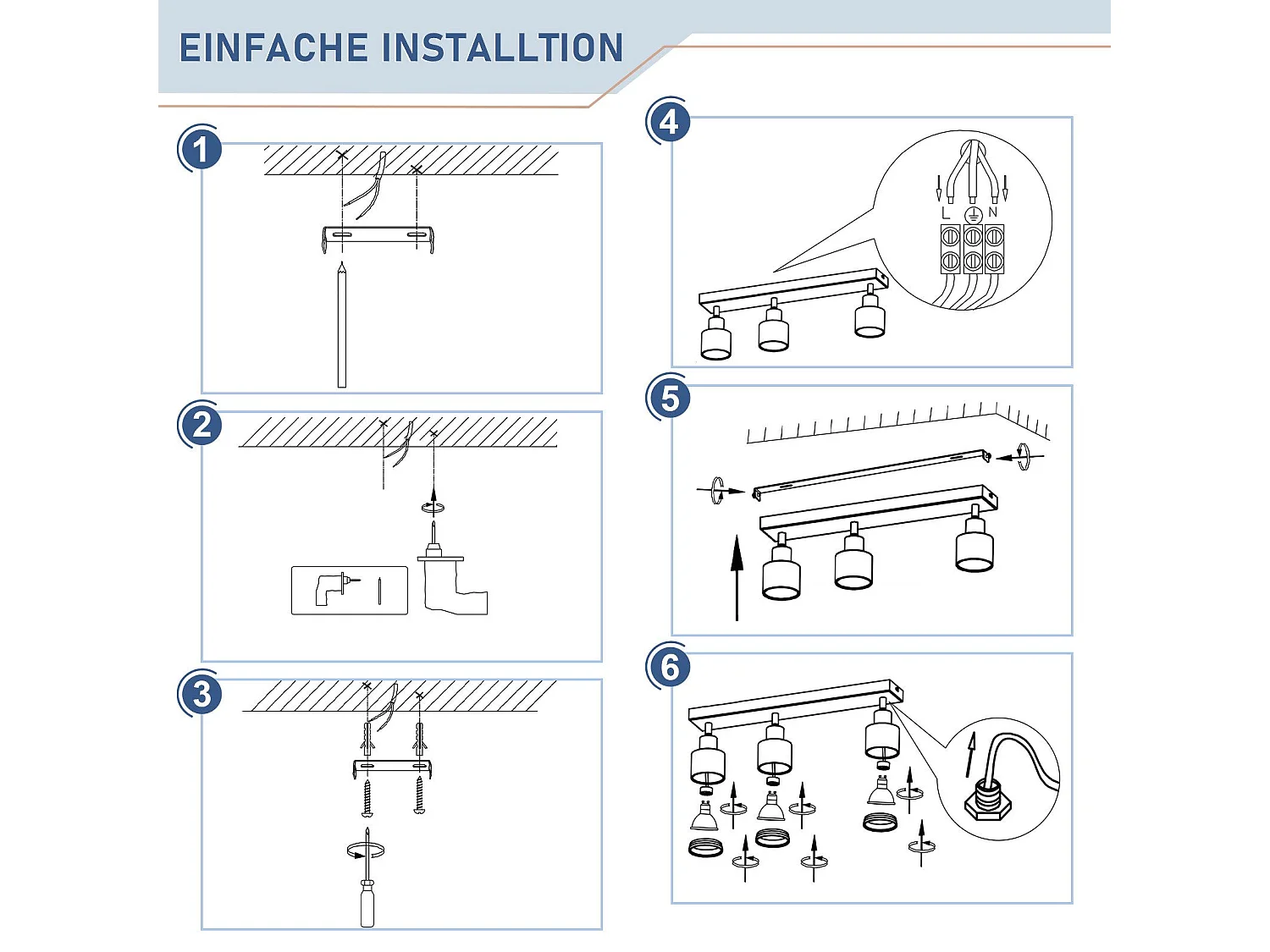 EINFACHE INSTALLTION

1

2

3

4

L N

5

6