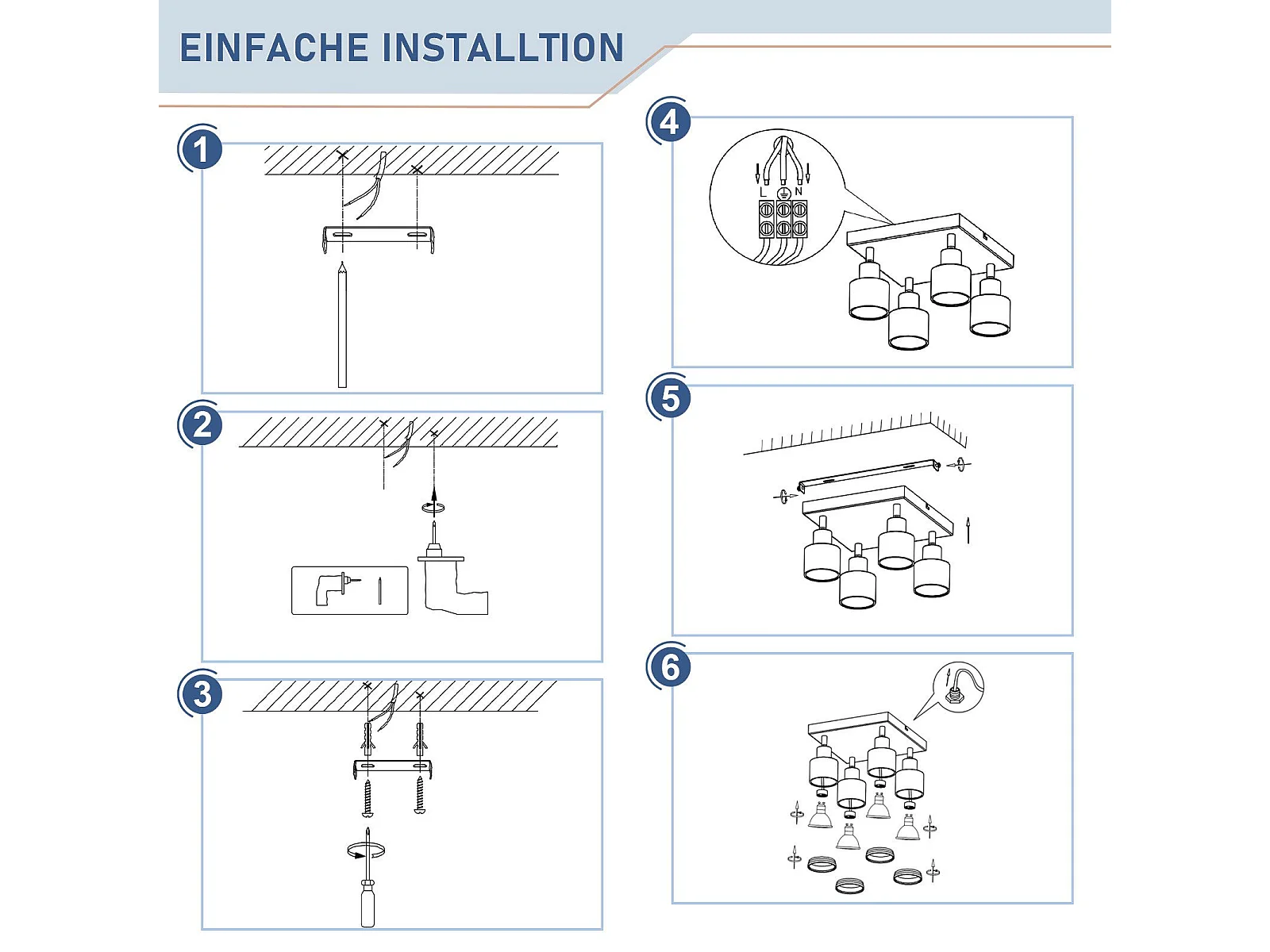 EINFACHE INSTALLTION

1

2

3

4

L N

5

6