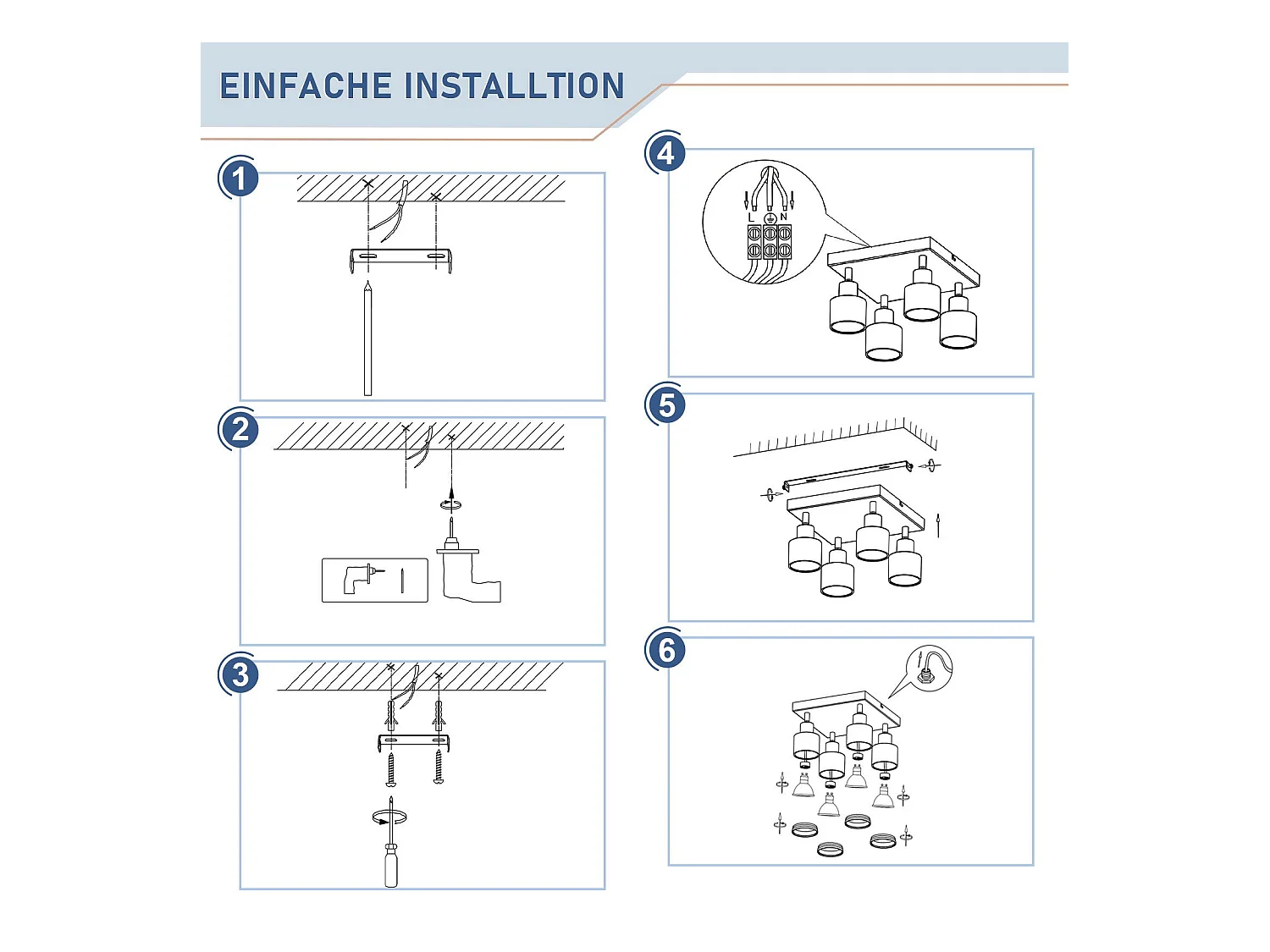 EINFACHE INSTALLTION

1

2

3

4

L N

5

6