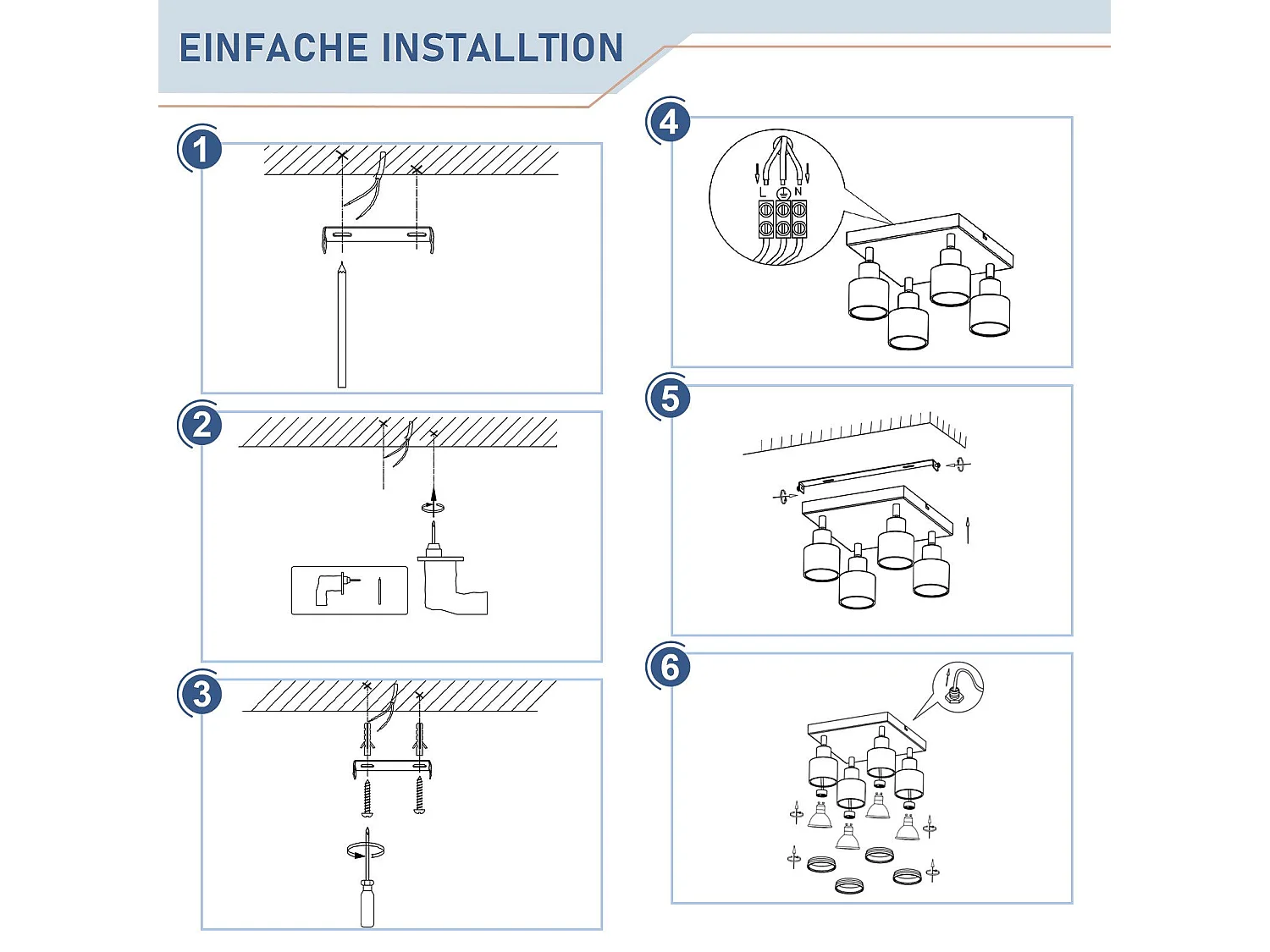 EINFACHE INSTALLTION

1

2

3

4

L N

5

6