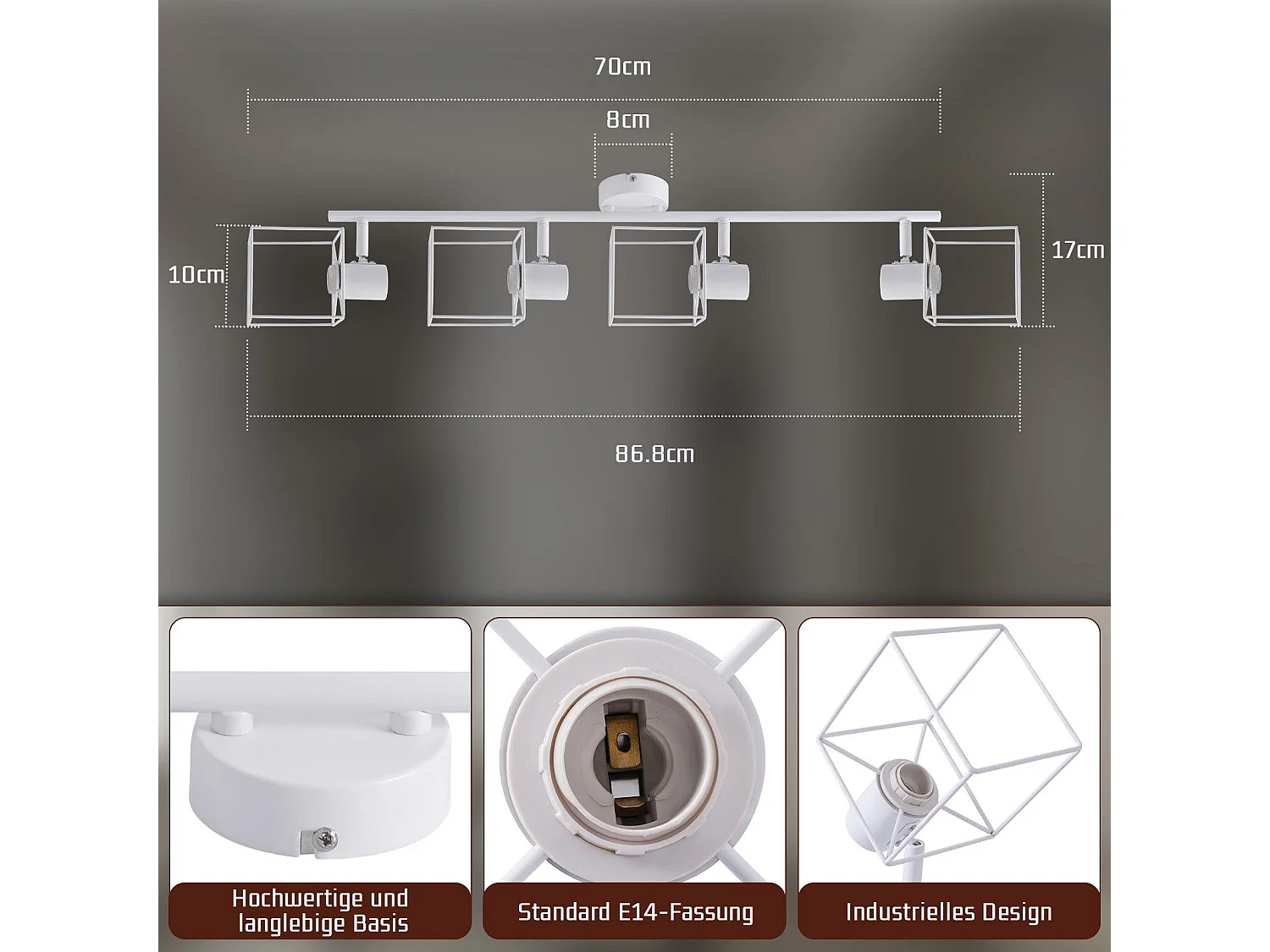 70cm

8cm

10cm

17cm

86.8cm

Hochwertige und langlebige Basis

Standard E14-Fassung

Industrielles Design