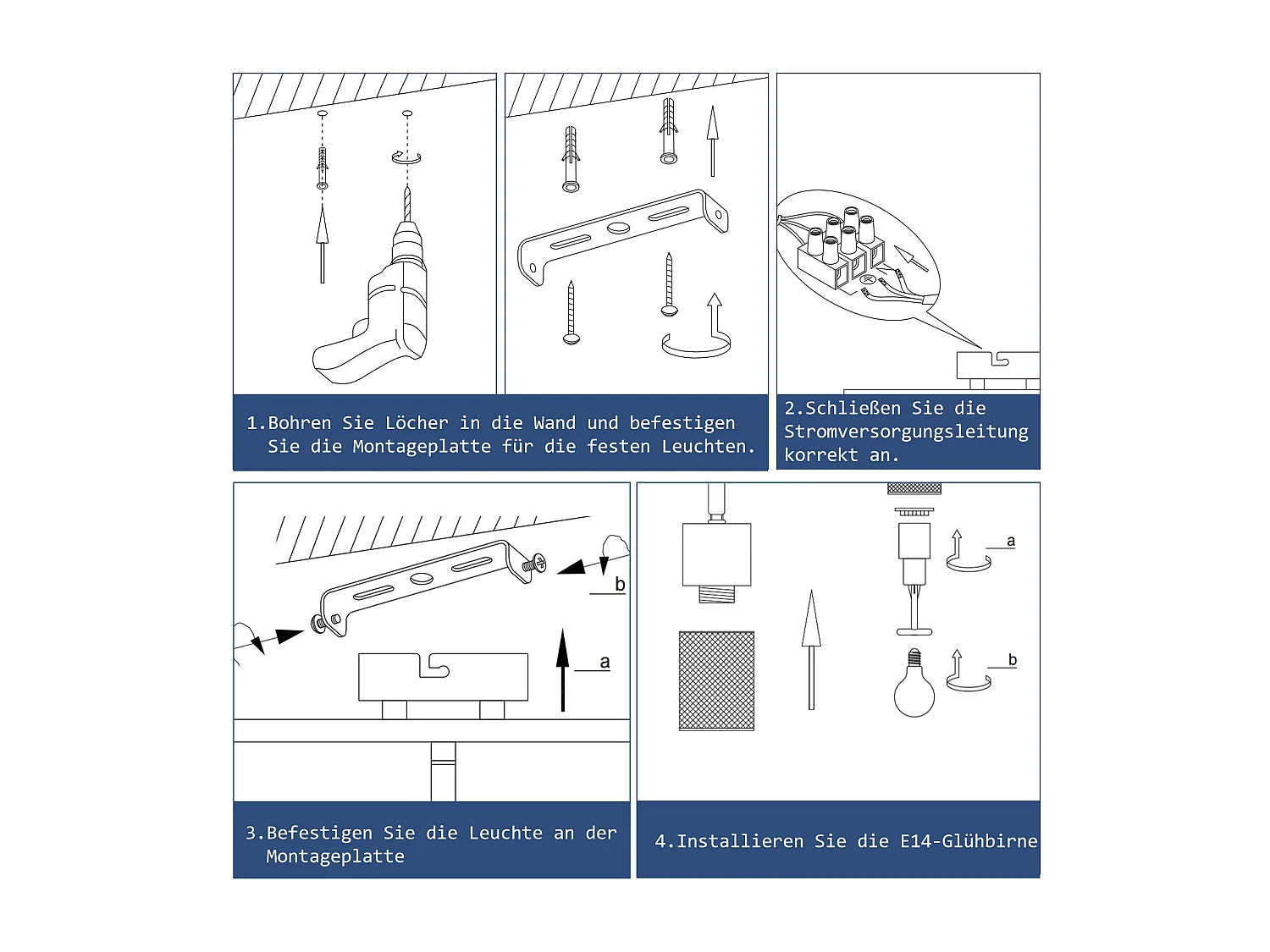 1.Bohren Sie Löcher in die Wand und befestigen Sie die Montageplatte für die festen Leuchten.

2.Schließen Sie die Stromversorgungsleitung korrekt an.

b

a

3.Befestigen Sie die Leuchte an der Montageplatte

a

b

4.Installieren Sie die E14-Glühbirne