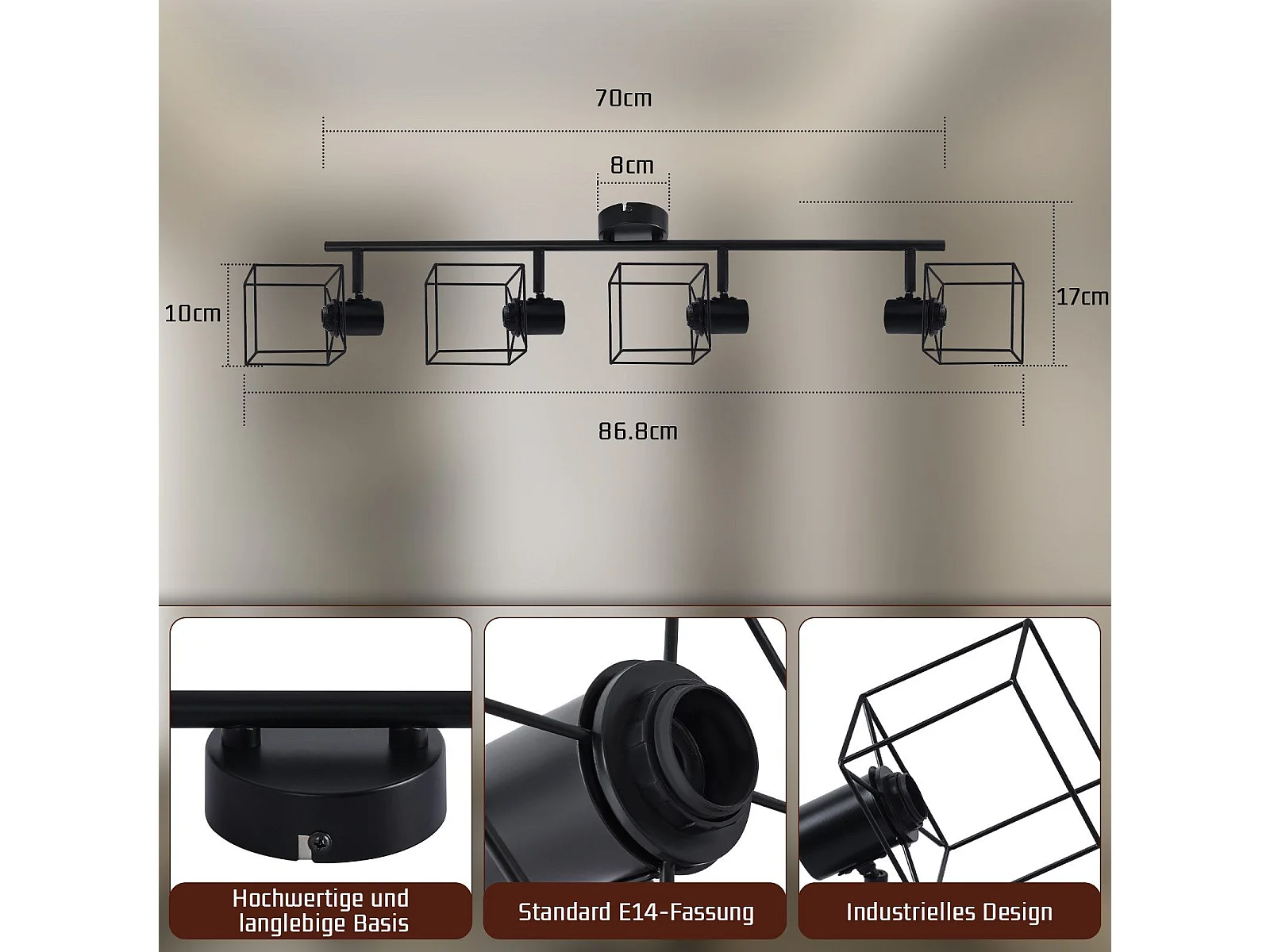 70cm

8cm

10cm

17cm

86.8cm

Hochwertige und langlebige Basis

Standard E14-Fassung

Industrielles Design