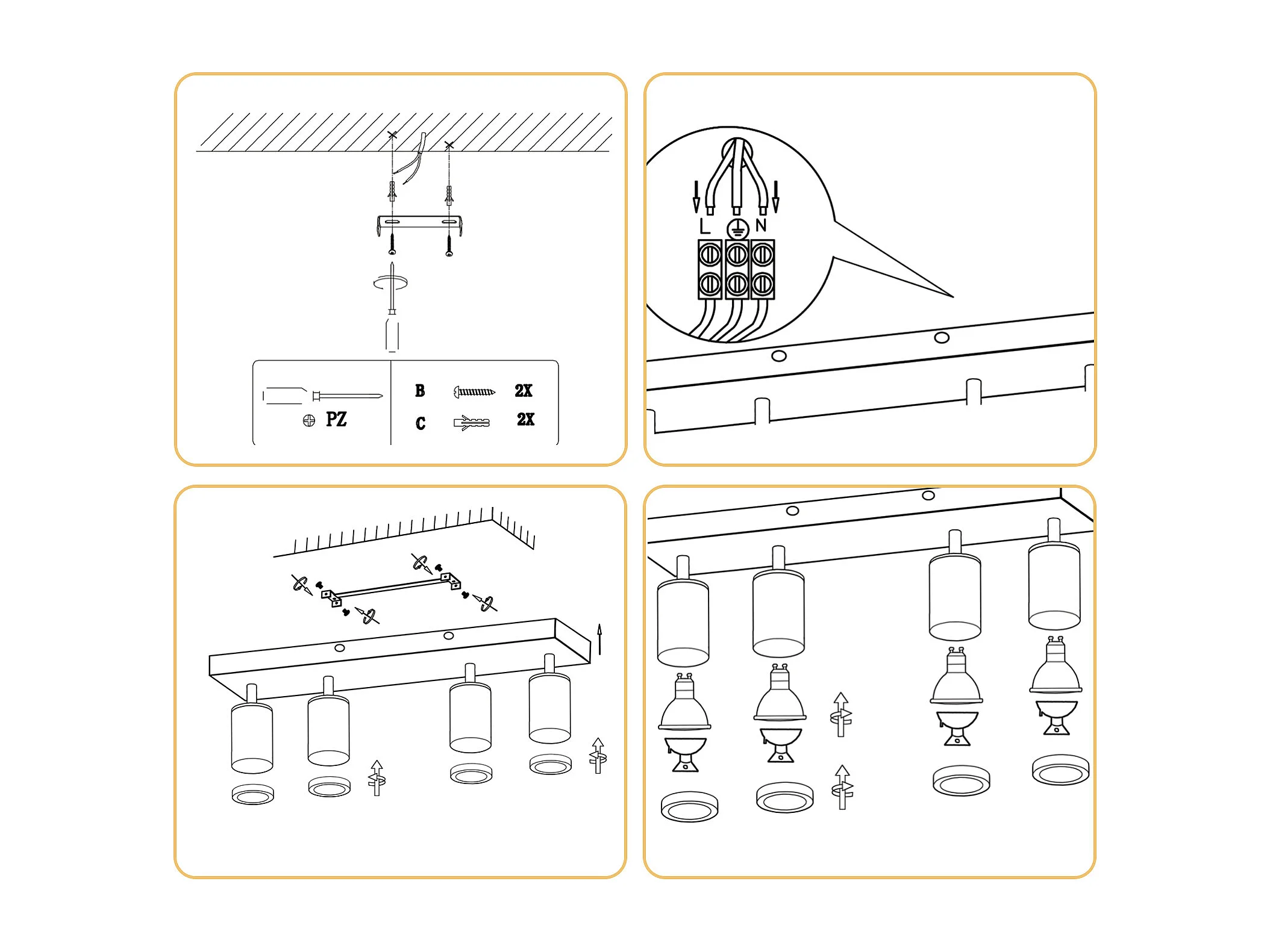 PZ

B 2X

C 2X

L N