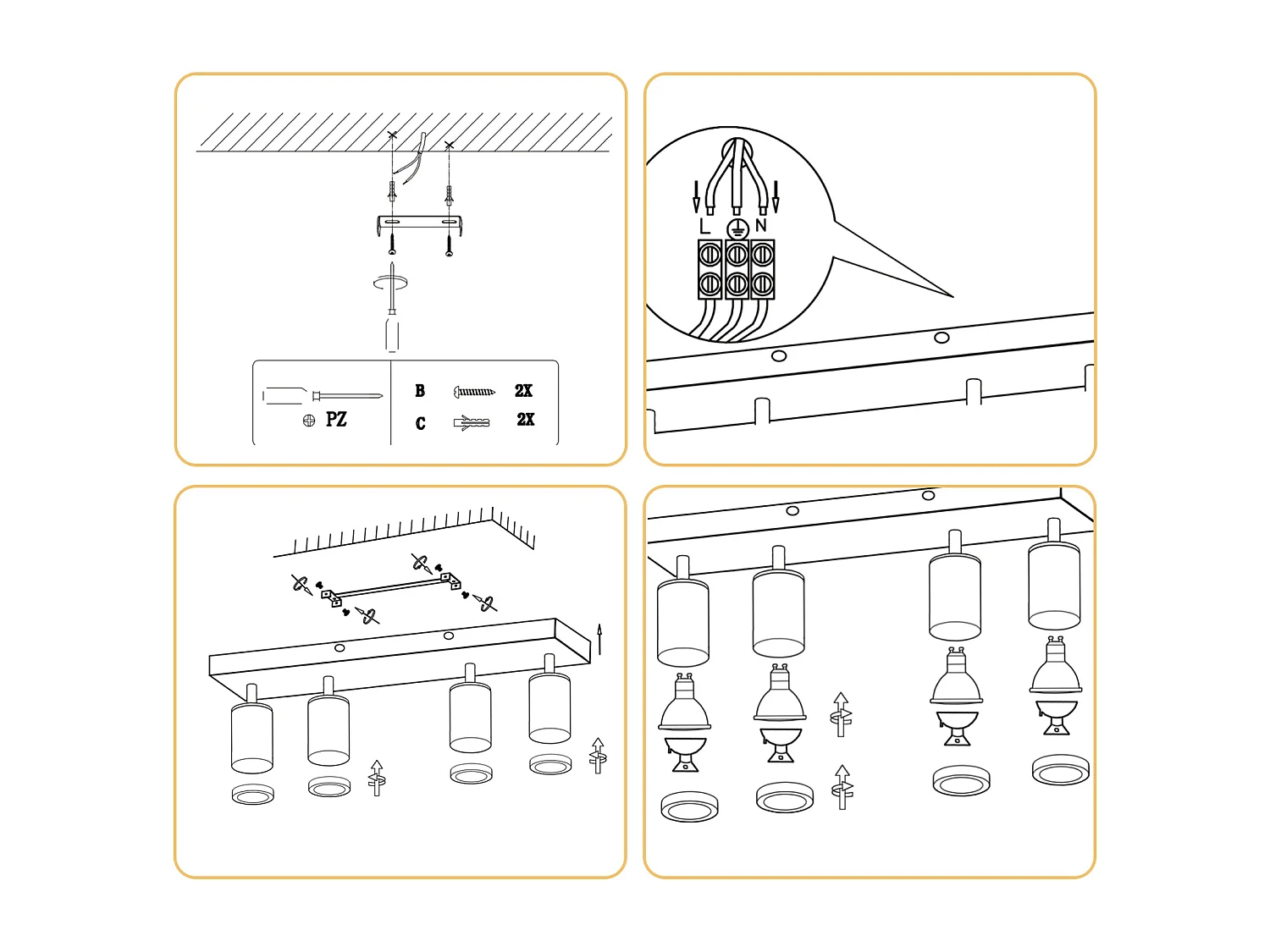 PZ

B 2X

C 2X

L N