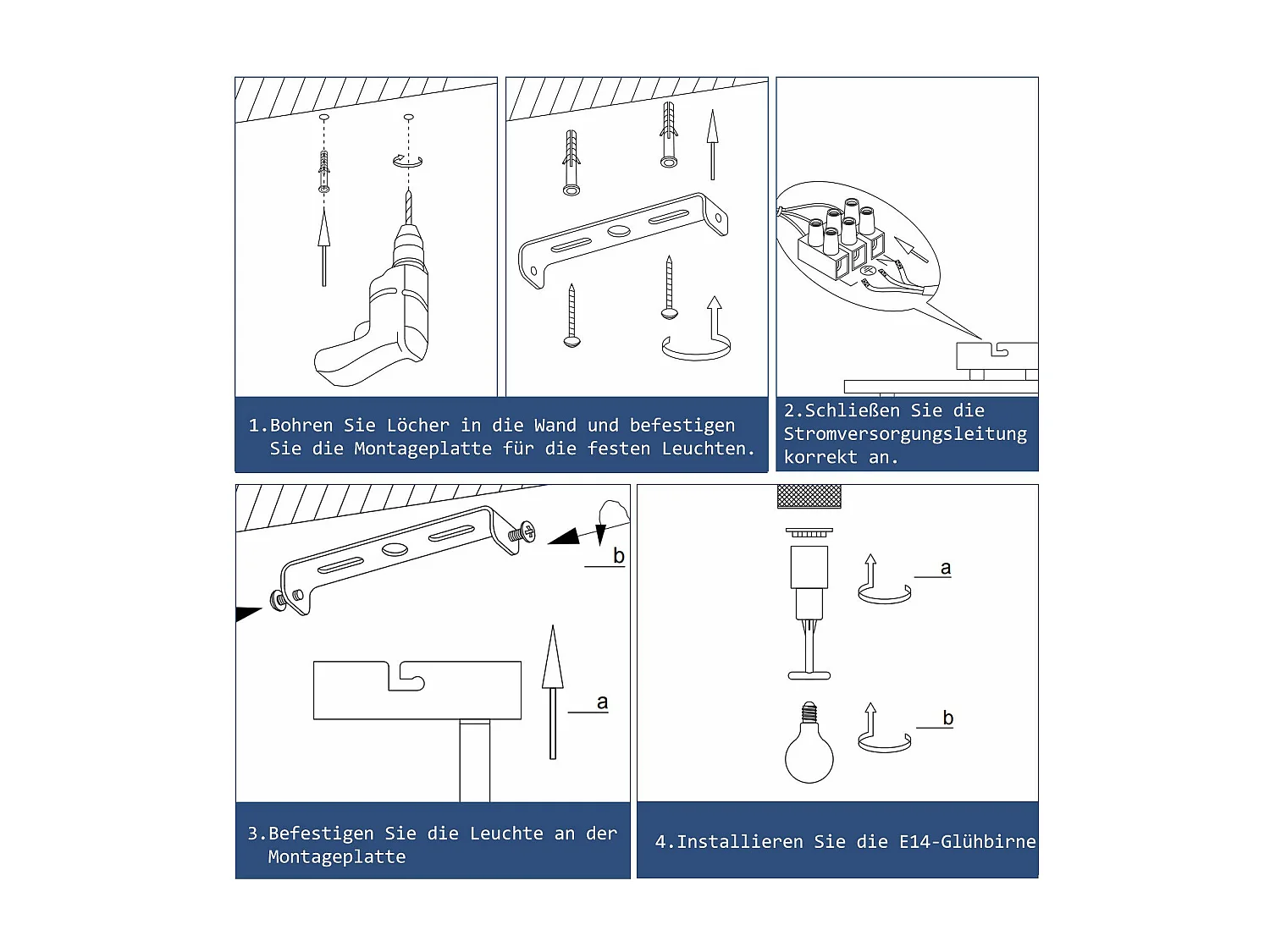 1.Bohren Sie Löcher in die Wand und befestigen Sie die Montageplatte für die festen Leuchten.

2.Schließen Sie die Stromversorgungsleitung korrekt an.

b

a

3.Befestigen Sie die Leuchte an der Montageplatte

a

b

4.Installieren Sie die E14-Glühbirne