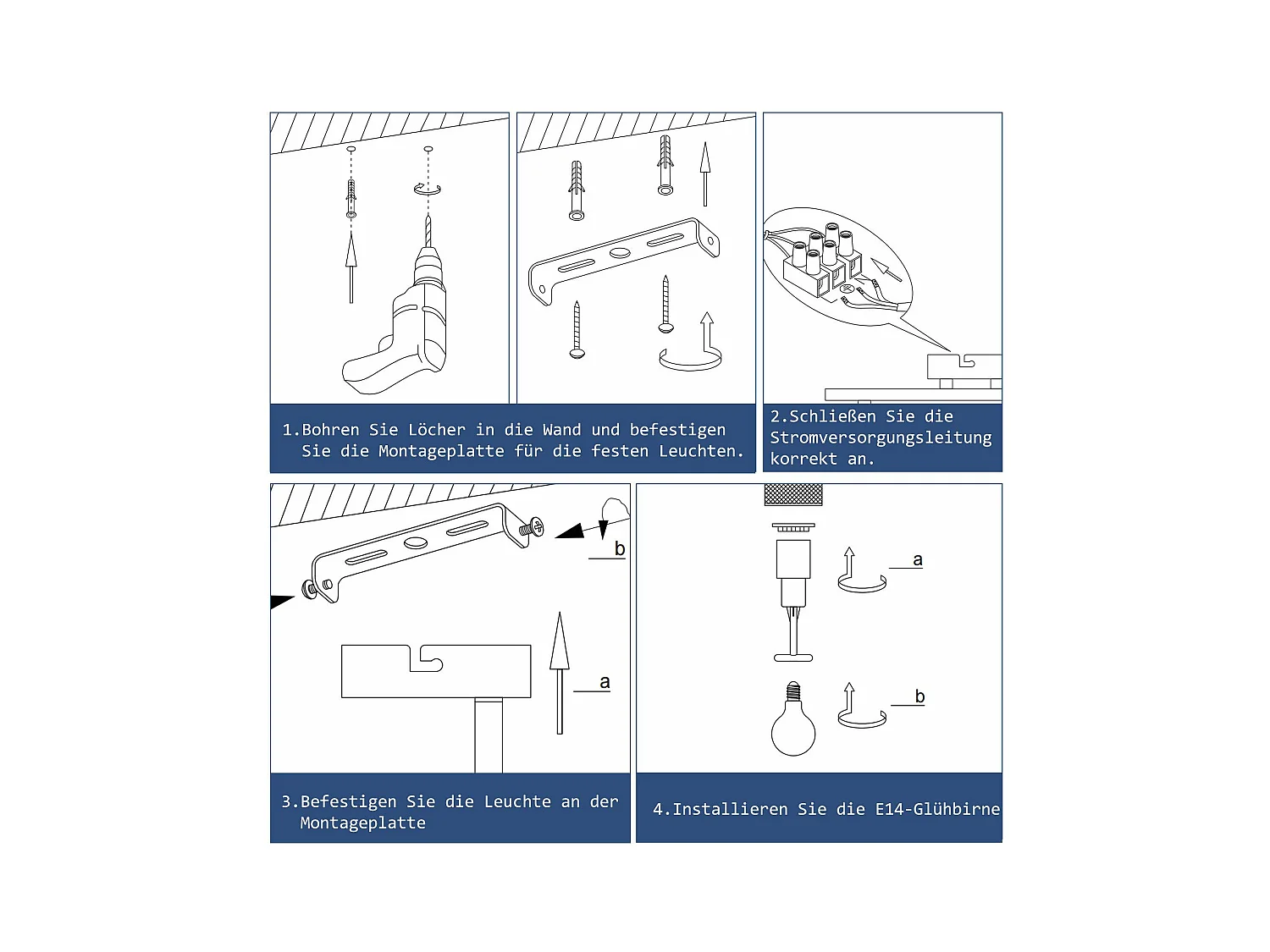 1.Bohren Sie Löcher in die Wand und befestigen Sie die Montageplatte für die festen Leuchten.

2.Schließen Sie die Stromversorgungsleitung korrekt an.

b

a

3.Befestigen Sie die Leuchte an der Montageplatte

a

b

4.Installieren Sie die E14-Glühbirne