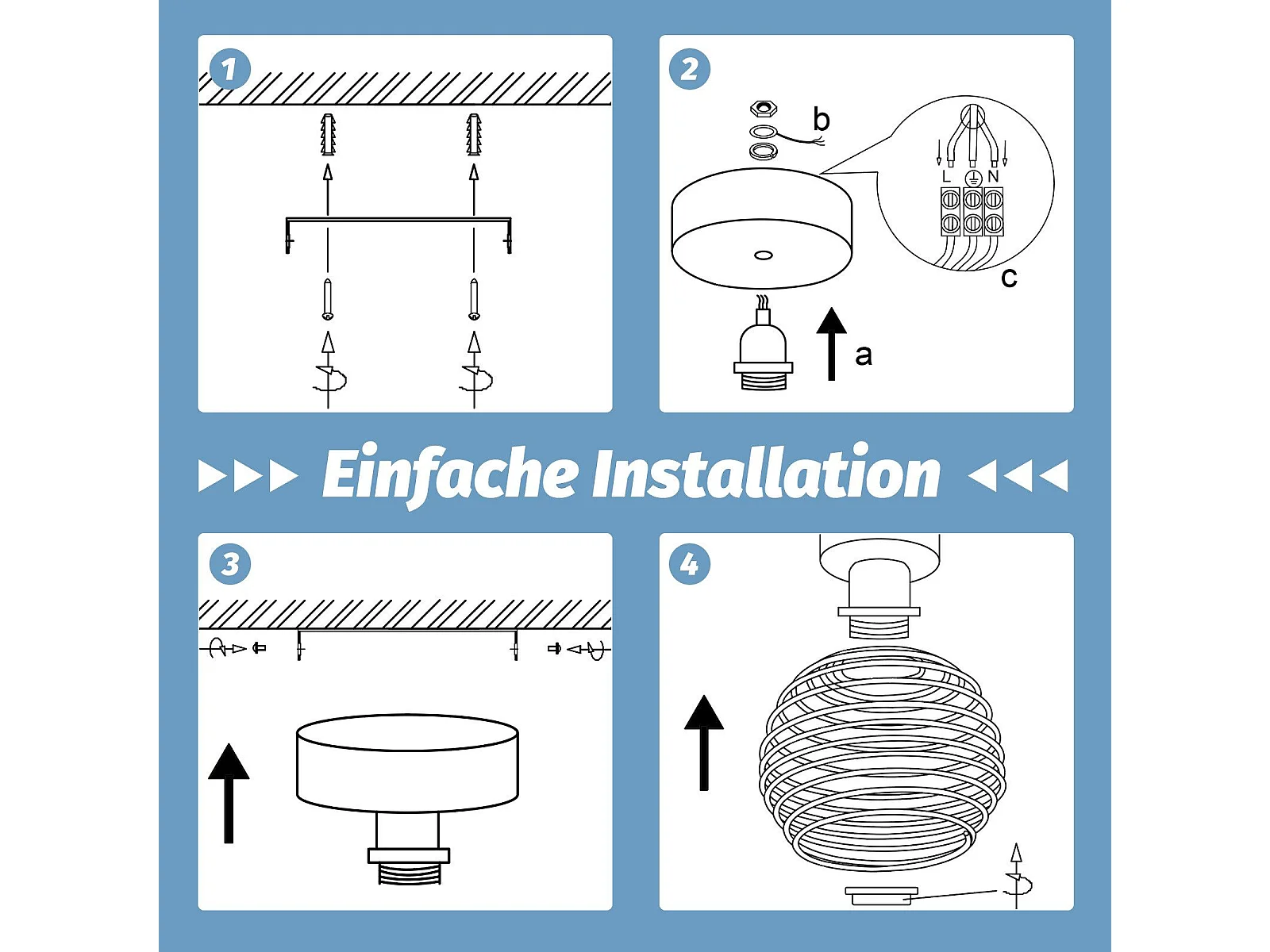 1

2

b

L N

c

a

Einfache Installation

3

4