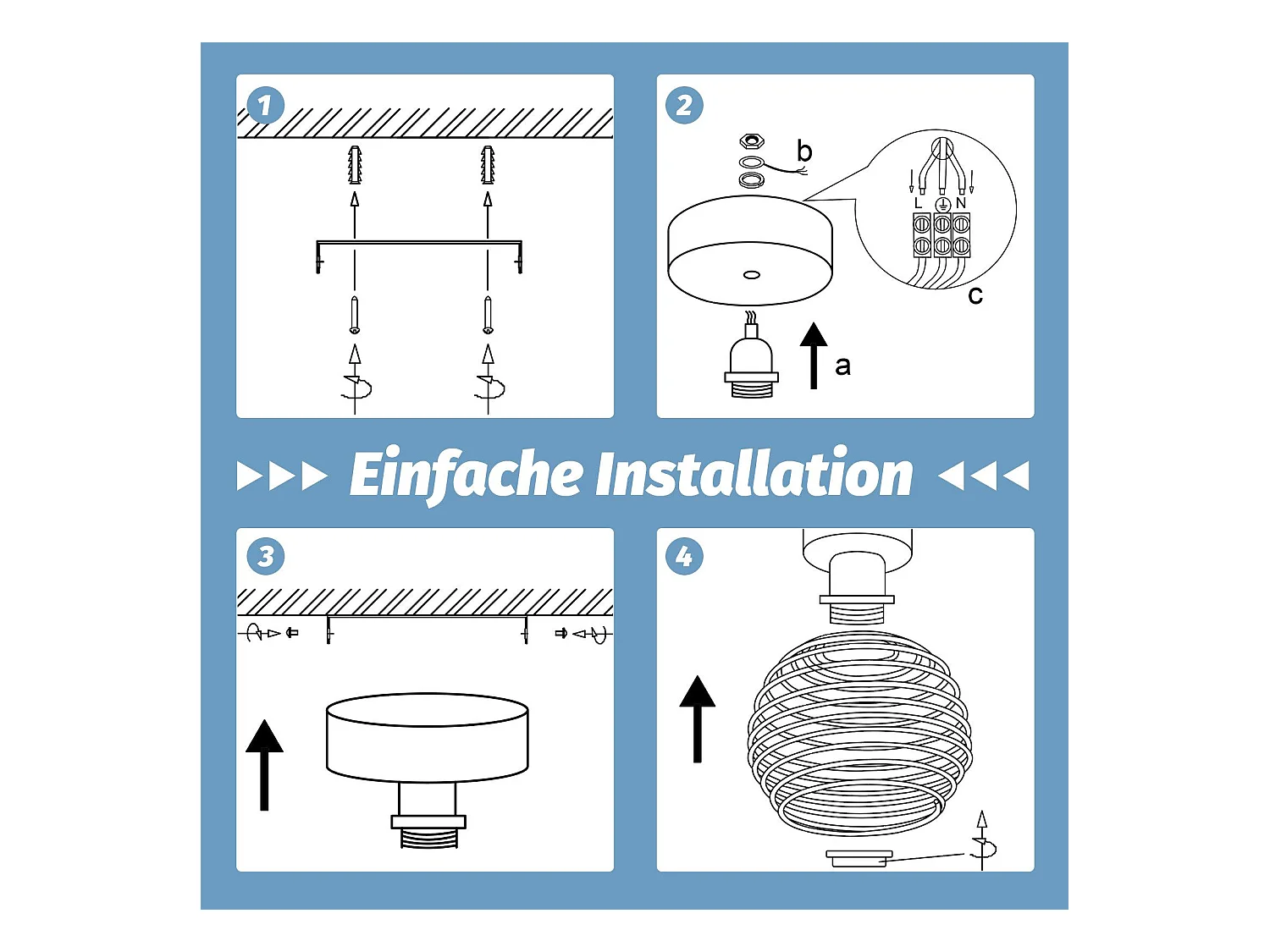 1

2

b

L N

c

a

Einfache Installation

3

4