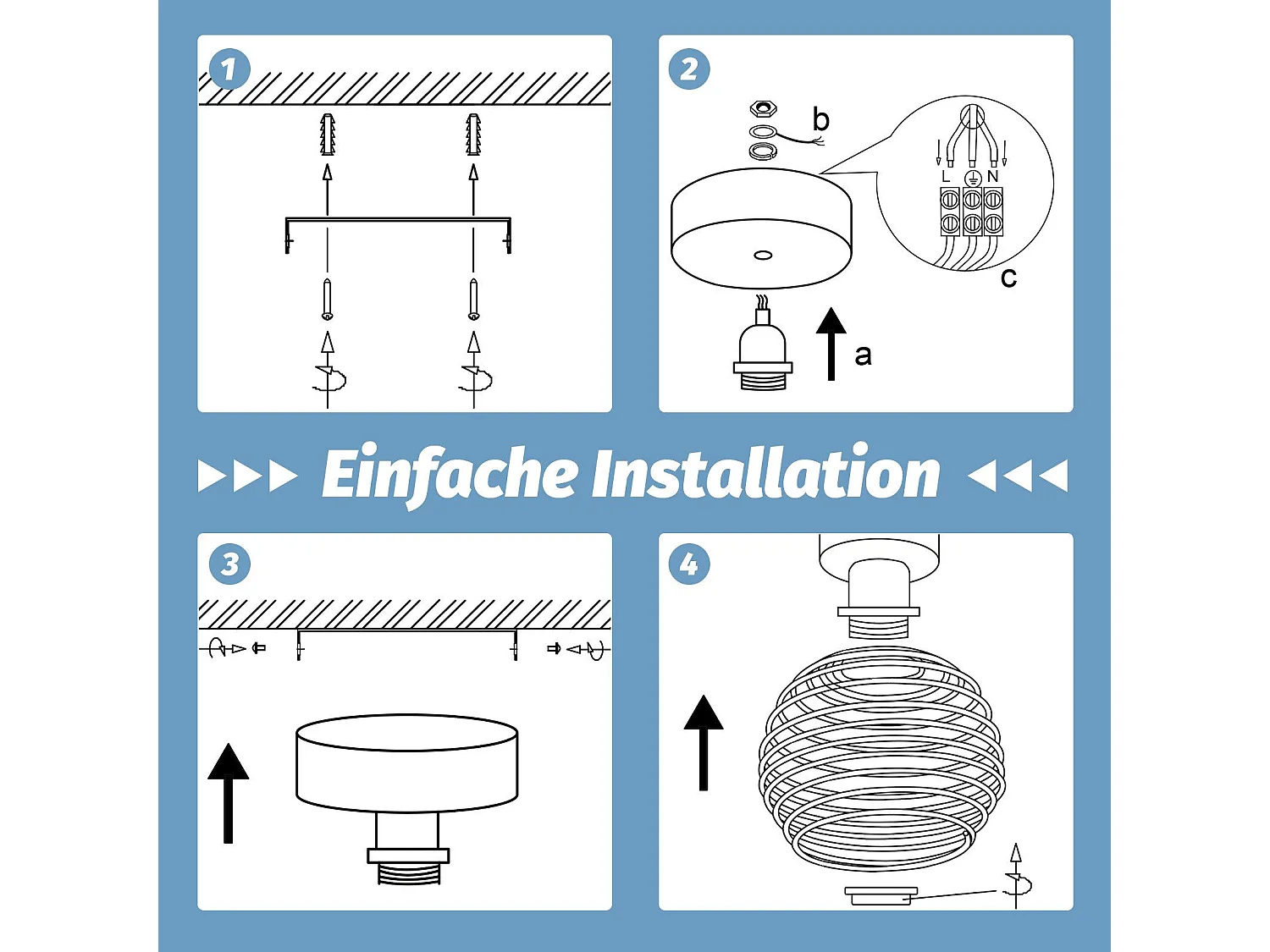 1

2

b

L N

c

a

Einfache Installation

3

4