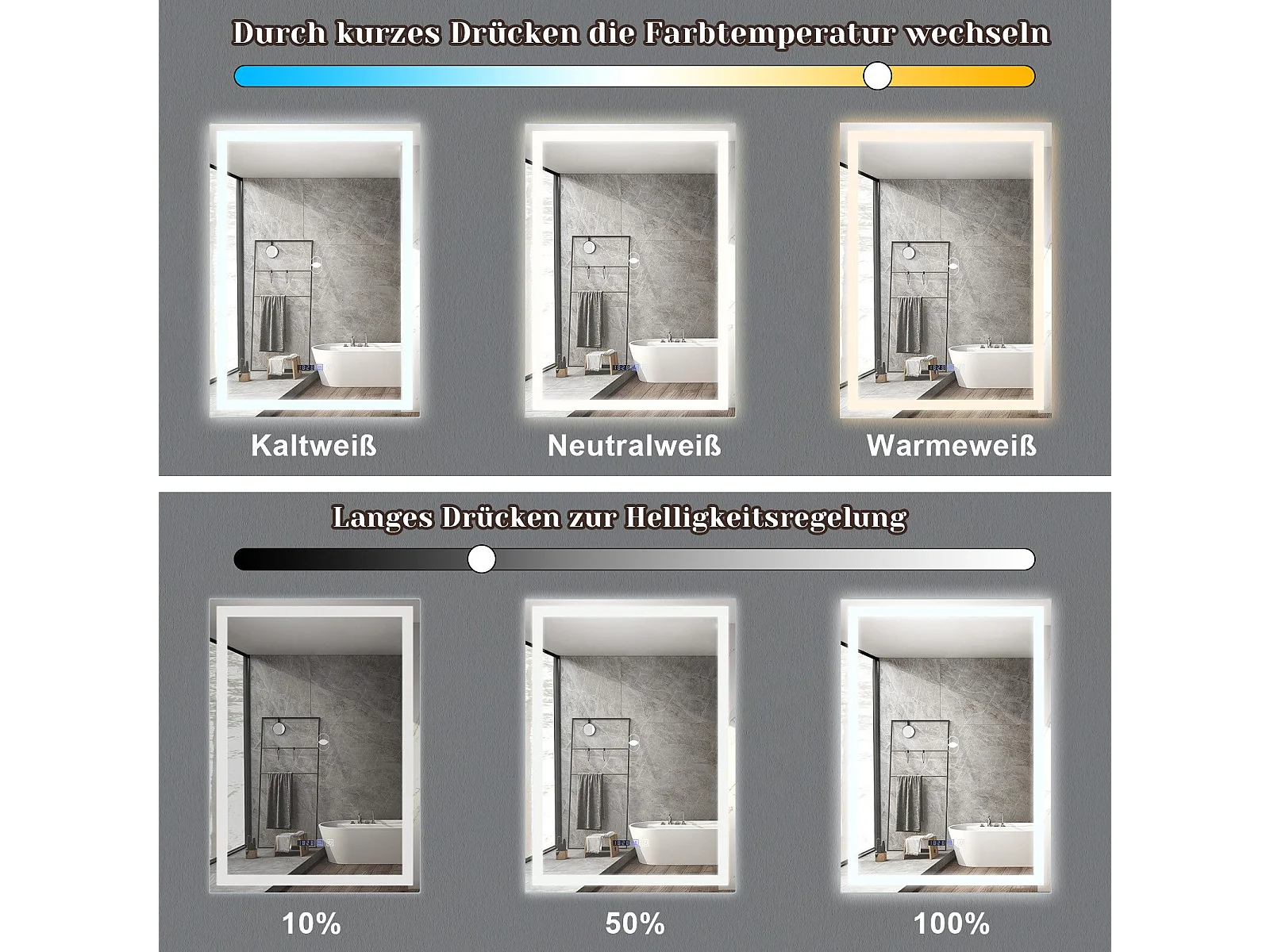 Durch kurzes Drücken die Farbtemperatur wechseln

Kaltweiß

Neutralweiß

Warmeweiß

Langes Drücken zur Helligkeitsregelung

10%

50%

100%