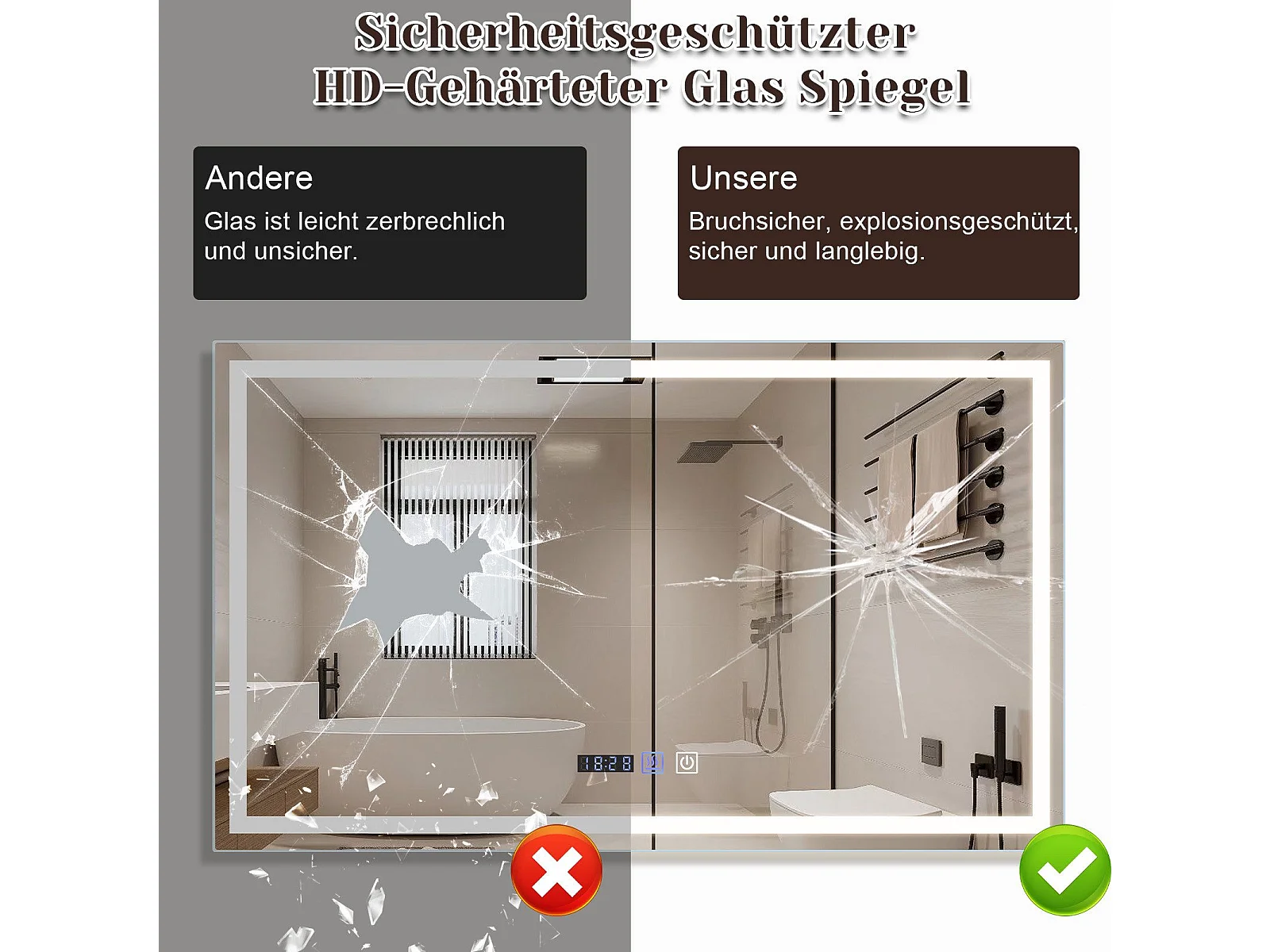 Sicherheitsgeschützter
HD-Gehärteter Glas Spiegel

Andere
Glas ist leicht zerbrechlich und unsicher.

Unsere
Bruchsicher, explosionsgeschützt, sicher und langlebig.

18:28