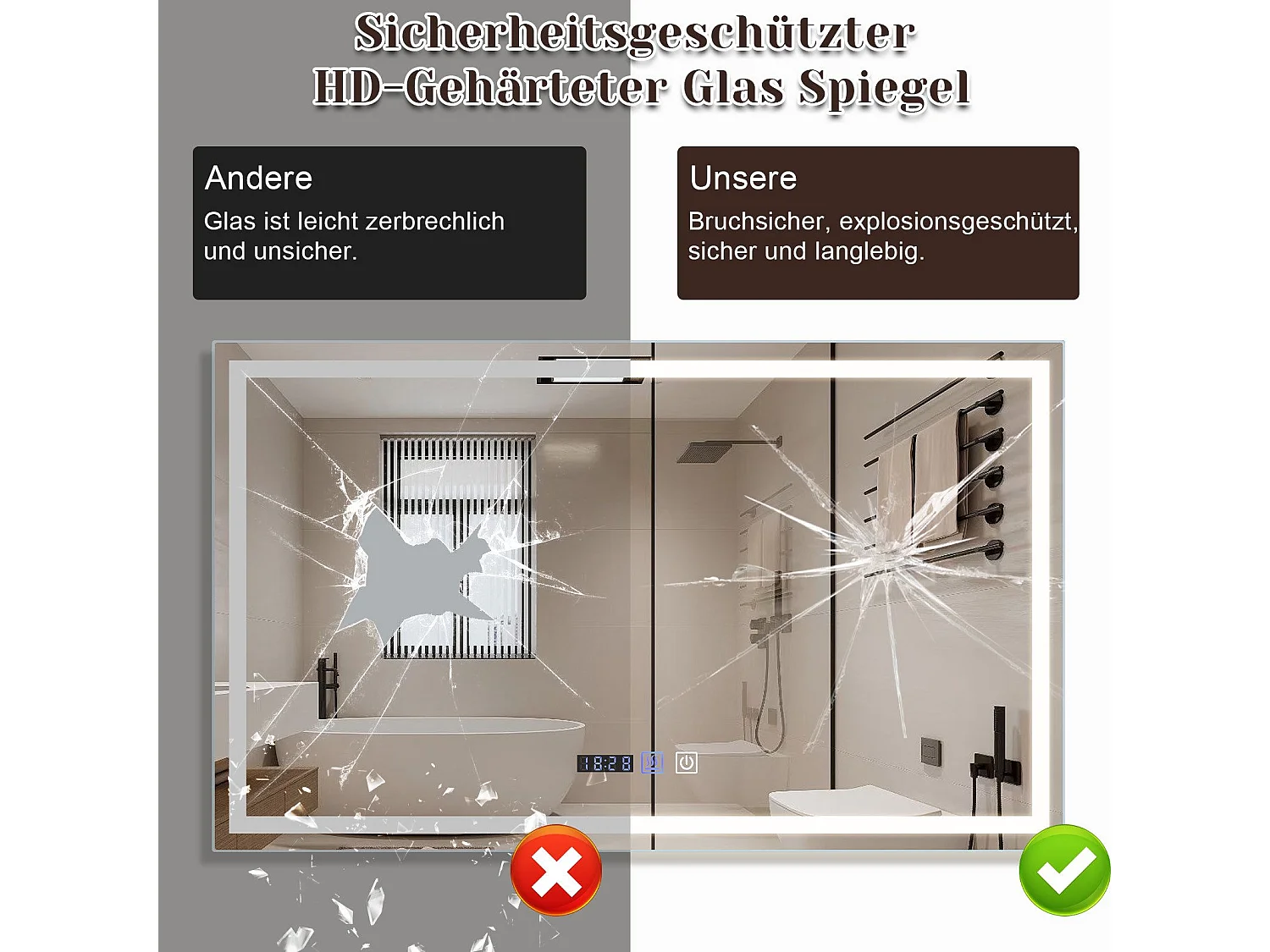 Sicherheitsgeschützter HD-Gehärteter Glas Spiegel

Andere
Glas ist leicht zerbrechlich und unsicher.

Unsere
Bruchsicher, explosionsgeschützt, sicher und langlebig.

18:28