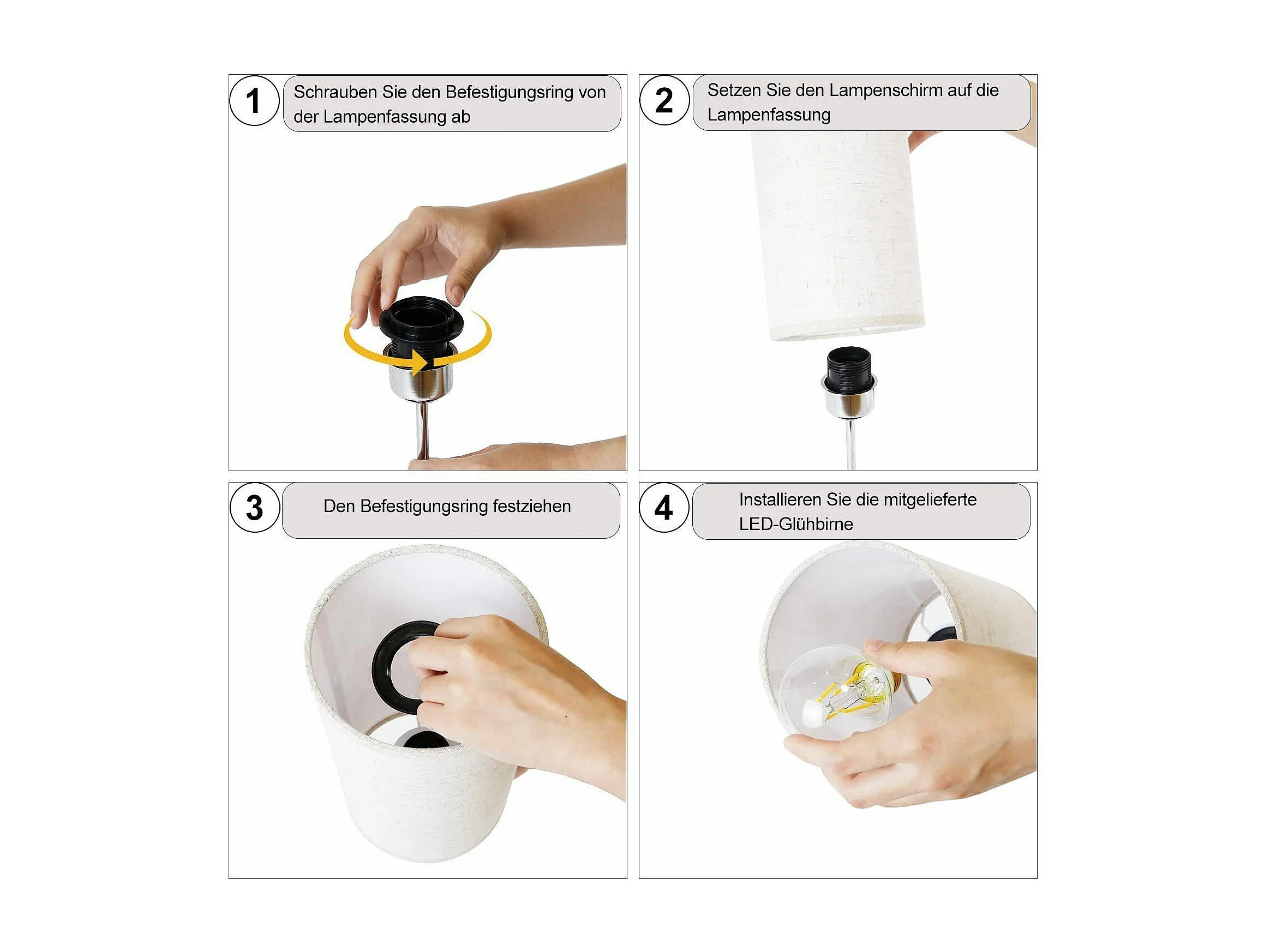 1
Schrauben Sie den Befestigungsring von der Lampenfassung ab

2
Setzen Sie den Lampenschirm auf die Lampenfassung

3
Den Befestigungsring festziehen

4
Installieren Sie die mitgelieferte LED-Glühbirne