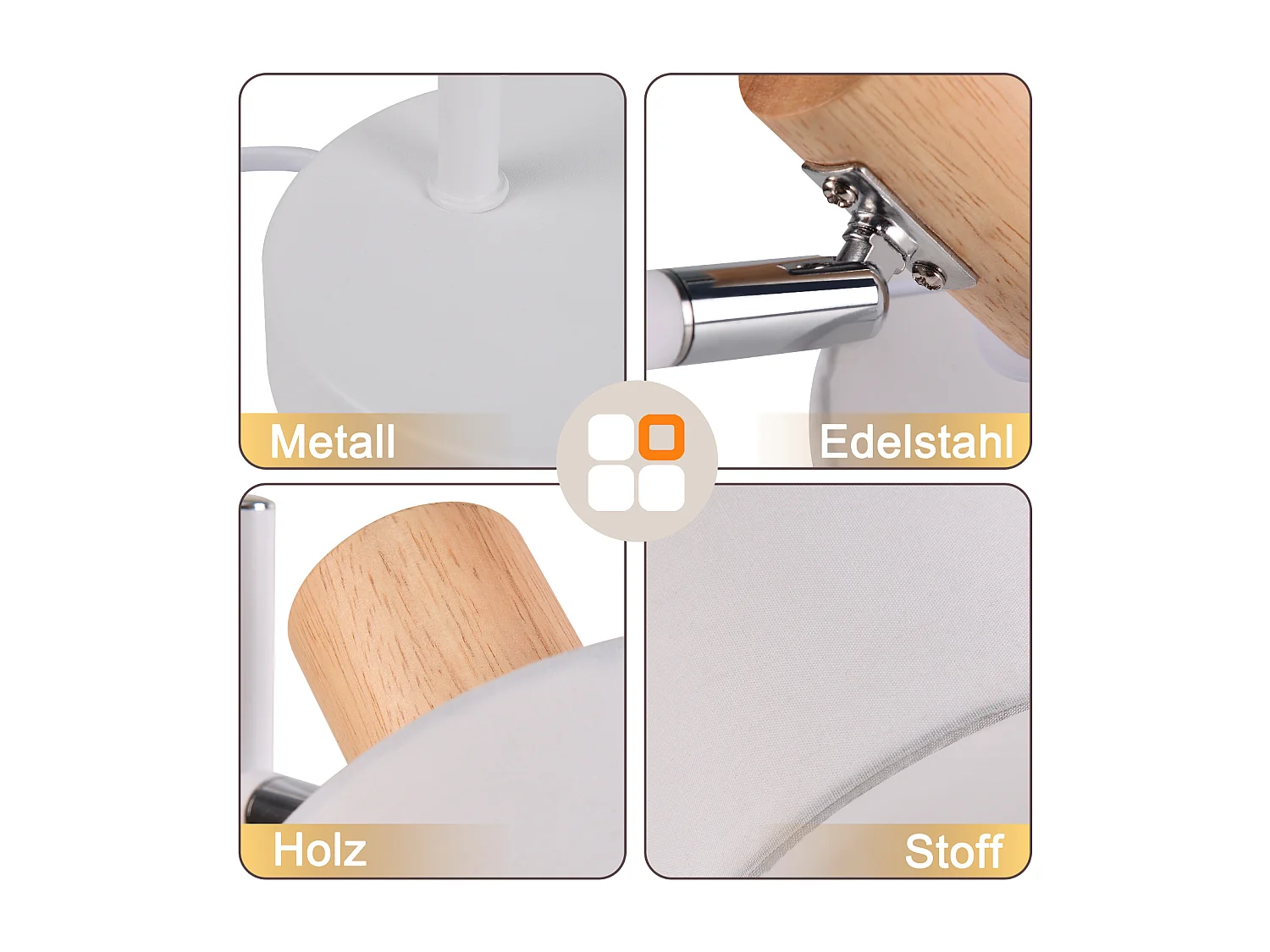 Metall

Edelstahl

Holz

Stoff