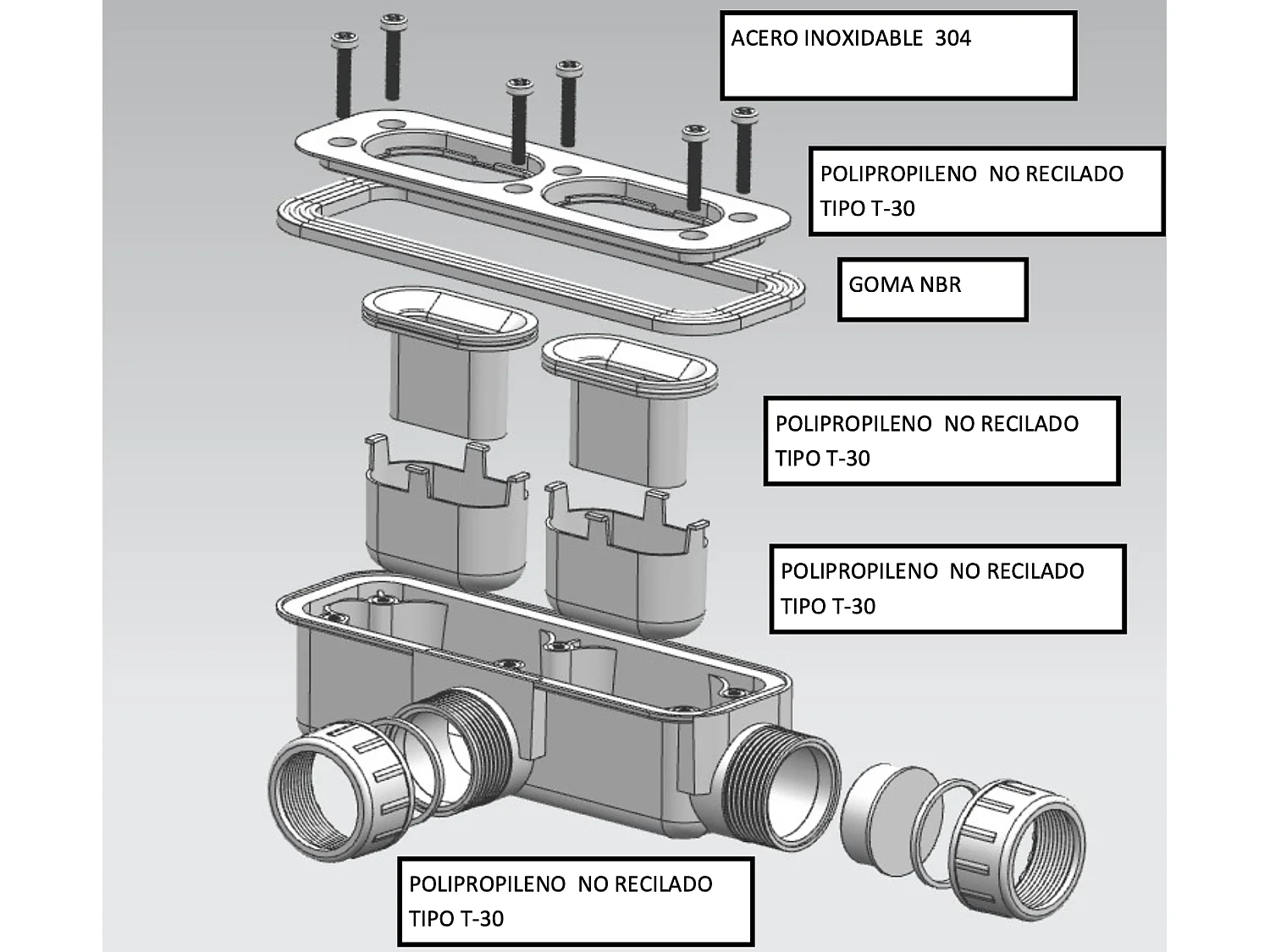 ACERO INOXIDABLE 304

POLIPROPILENO NO RECILADO
TIPO T-30

GOMA NBR

POLIPROPILENO NO RECILADO
TIPO T-30

POLIPROPILENO NO RECILADO
TIPO T-30

POLIPROPILENO NO RECILADO
TIPO T-30