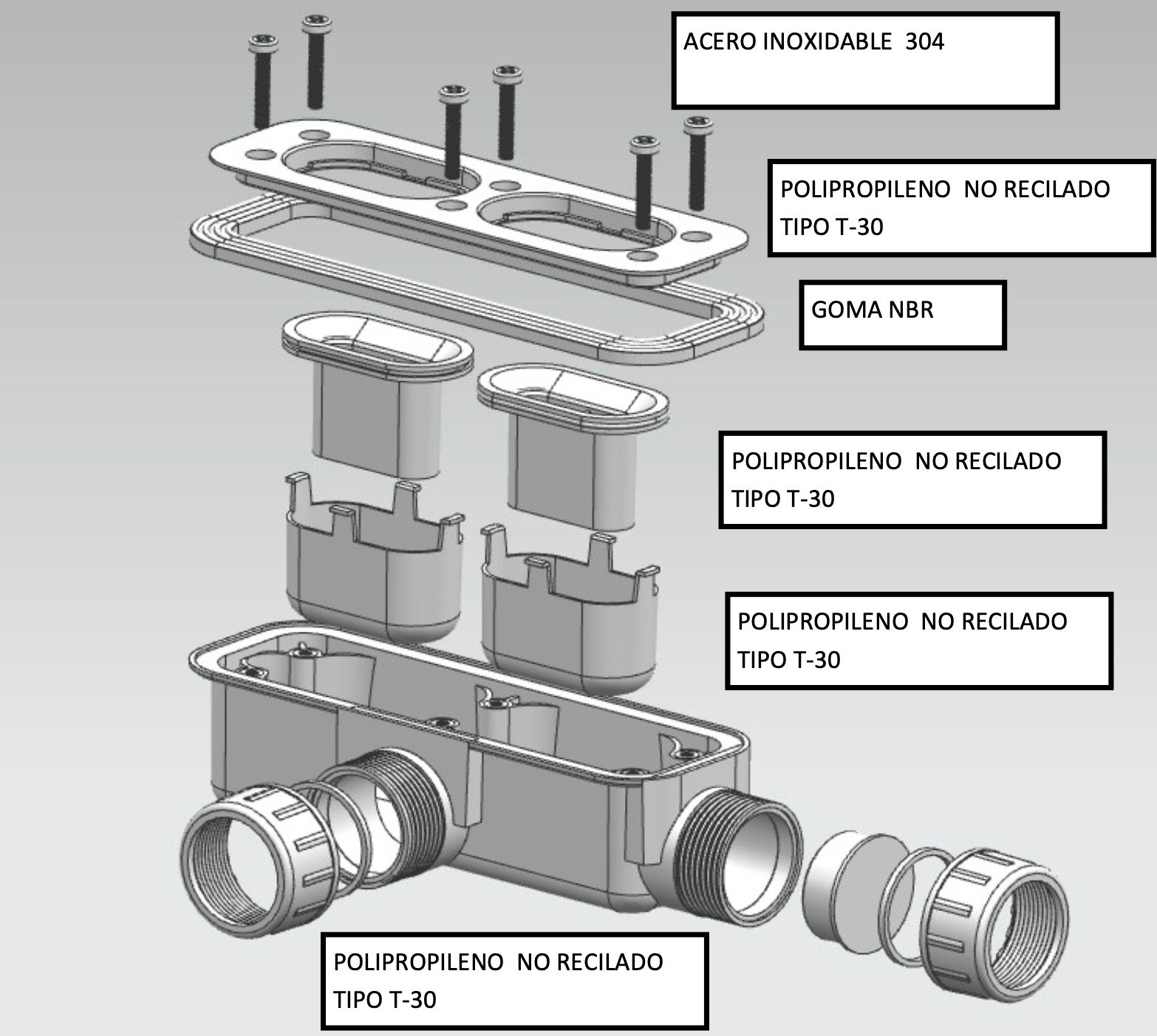 ACERO INOXIDABLE 304

POLIPROPILENO NO RECILADO
TIPO T-30

GOMA NBR

POLIPROPILENO NO RECILADO
TIPO T-30

POLIPROPILENO NO RECILADO
TIPO T-30

POLIPROPILENO NO RECILADO
TIPO T-30