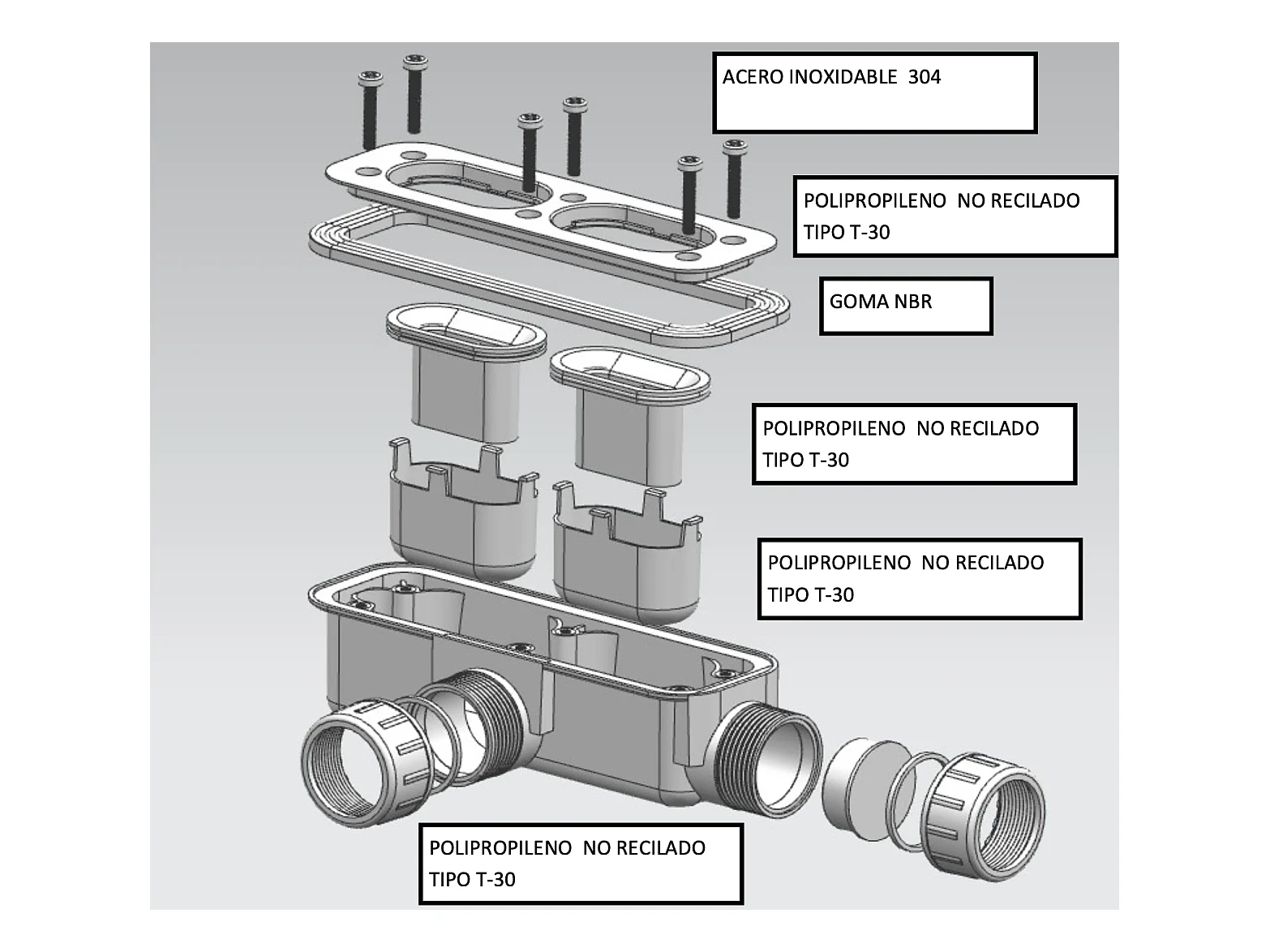 ACERO INOXIDABLE 304

POLIPROPILENO NO RECILADO
TIPO T-30

GOMA NBR

POLIPROPILENO NO RECILADO
TIPO T-30

POLIPROPILENO NO RECILADO
TIPO T-30

POLIPROPILENO NO RECILADO
TIPO T-30