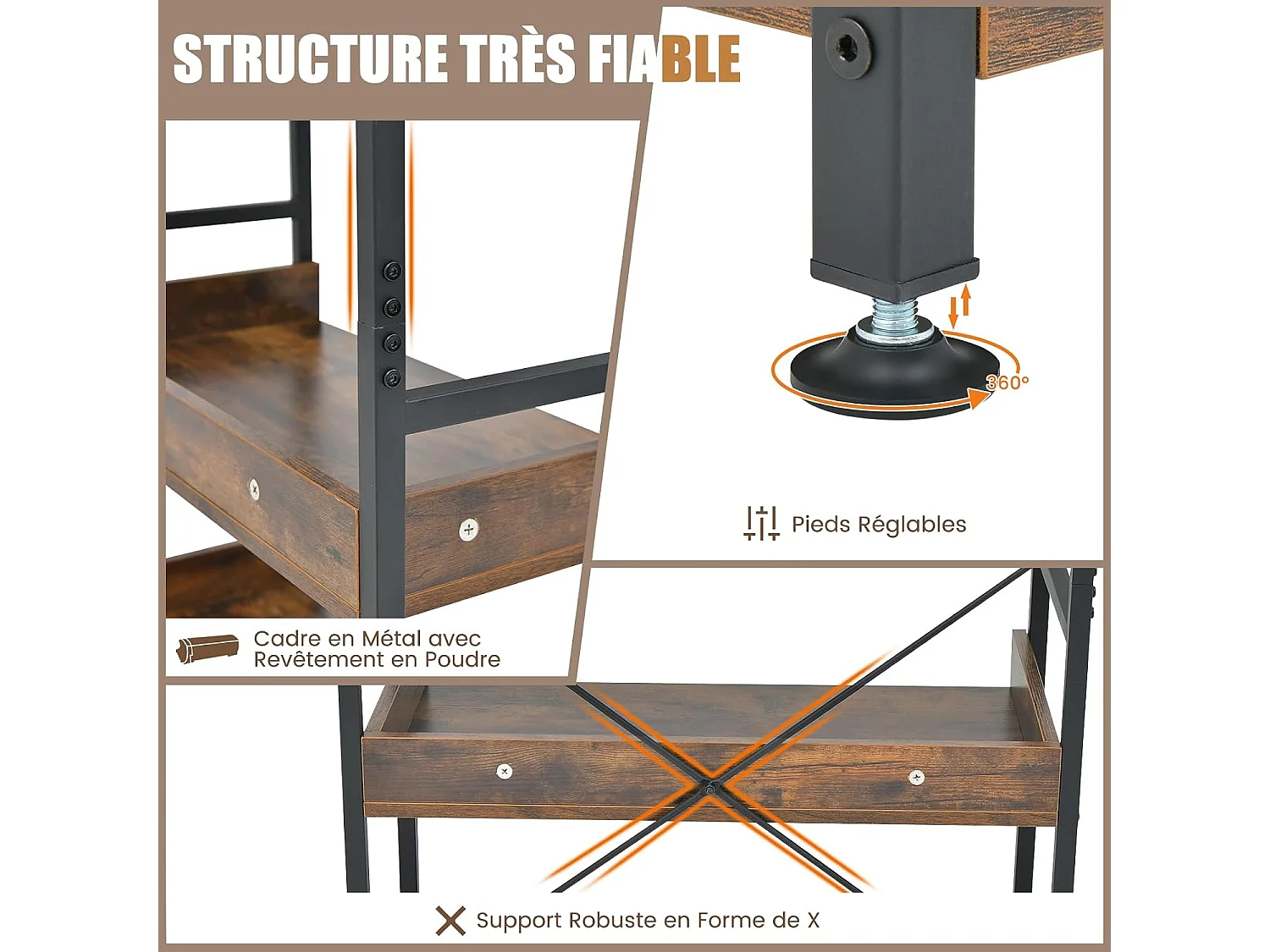 STRUCTURE TRÈS FIABLE

360°

Pieds Réglables

Cadre en Métal avec Revêtement en Poudre

Support Robuste en Forme de X