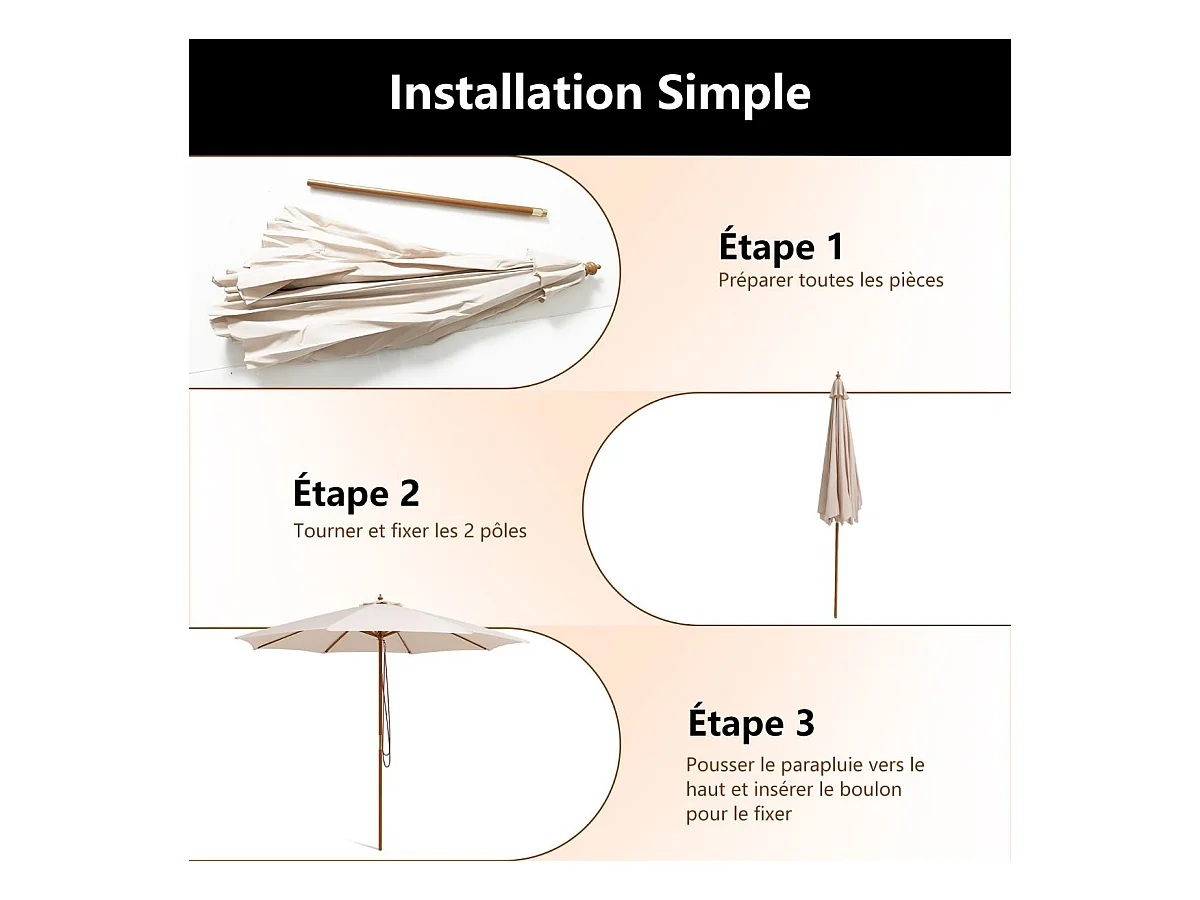 Installation Simple

Étape 1
Préparer toutes les pièces

Étape 2
Tourner et fixer les 2 pôles

Étape 3
Pousser le parapluie vers le haut et insérer le boulon pour le fixer