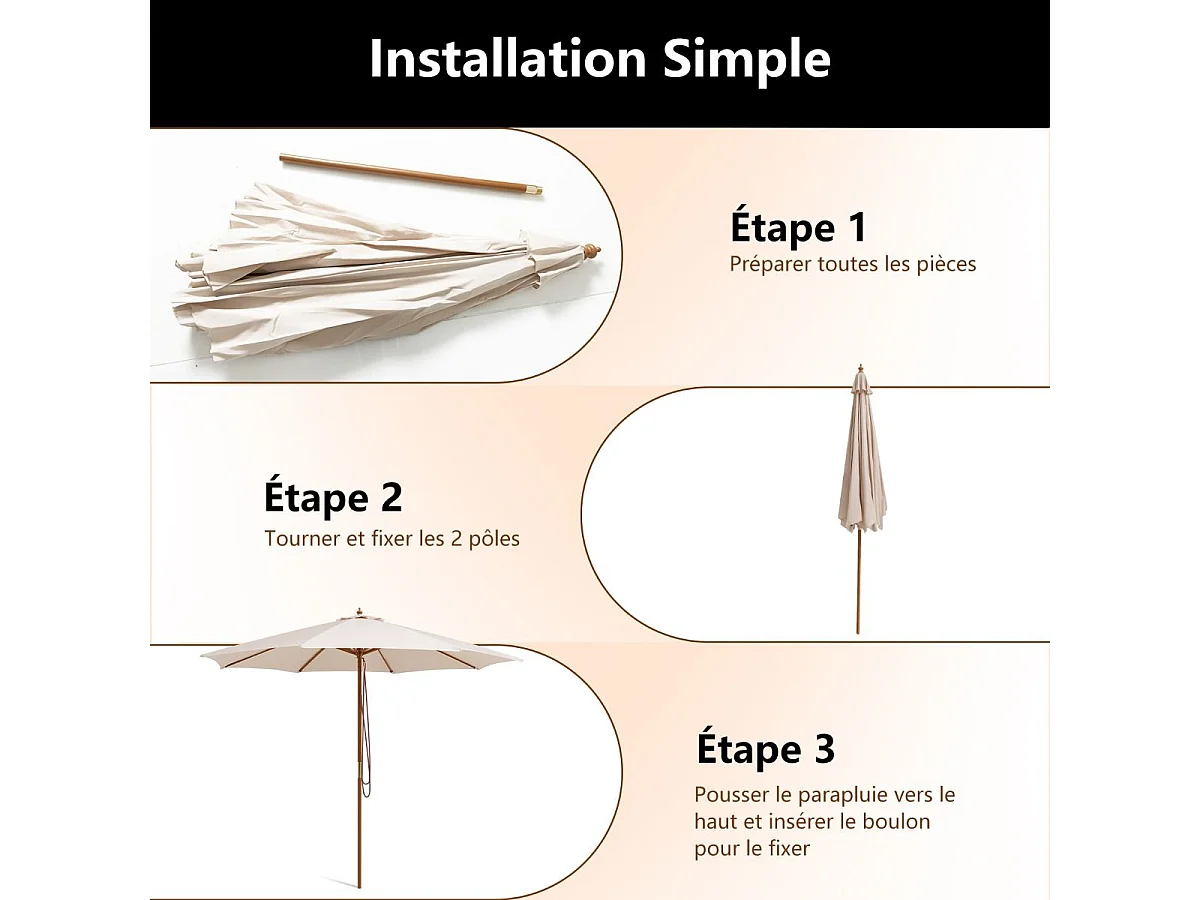 Installation Simple

Étape 1
Préparer toutes les pièces

Étape 2
Tourner et fixer les 2 pôles

Étape 3
Pousser le parapluie vers le haut et insérer le boulon pour le fixer