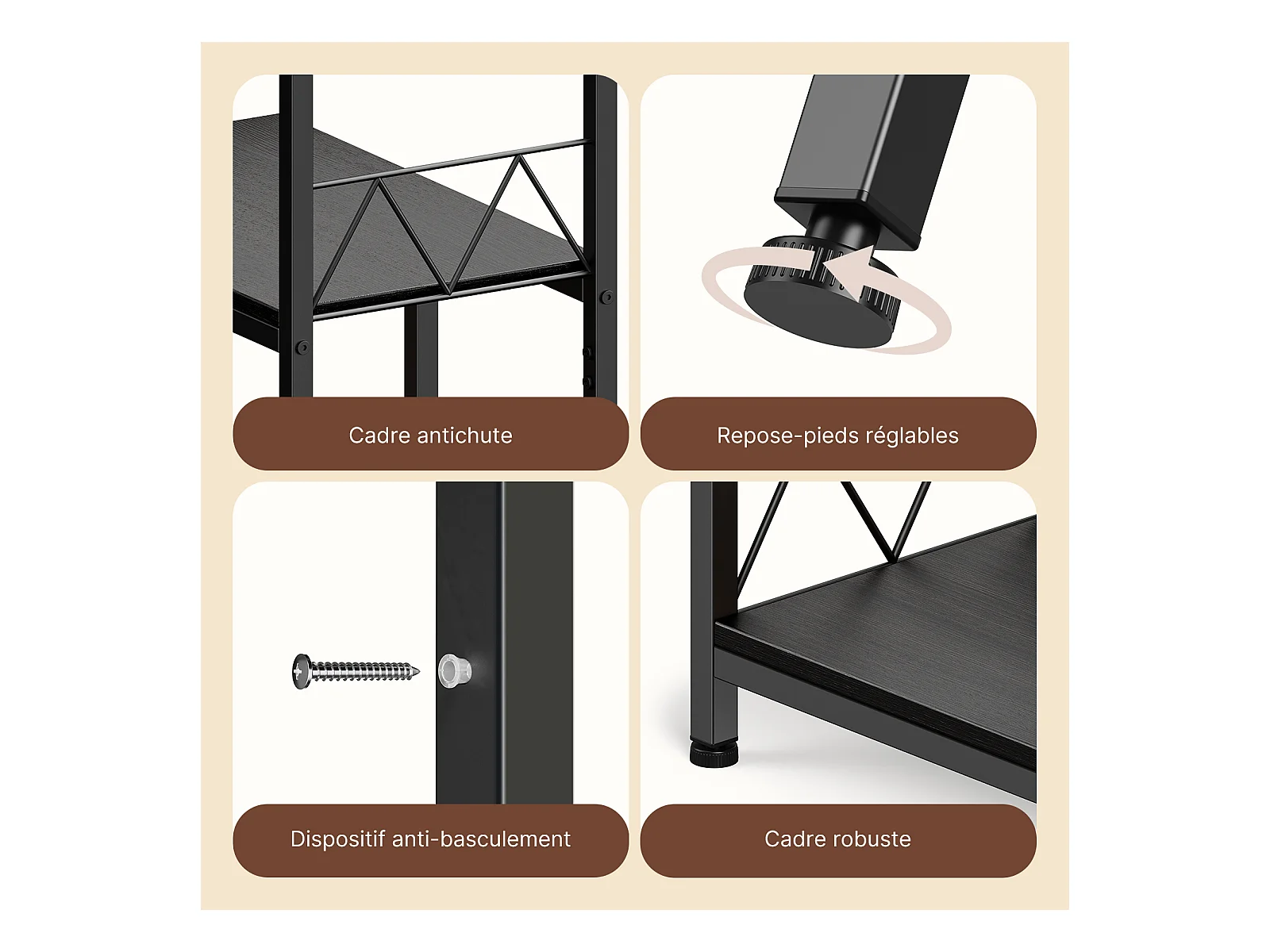 Cadre antichute

Repose-pieds réglables

Dispositif anti-basculement

Cadre robuste