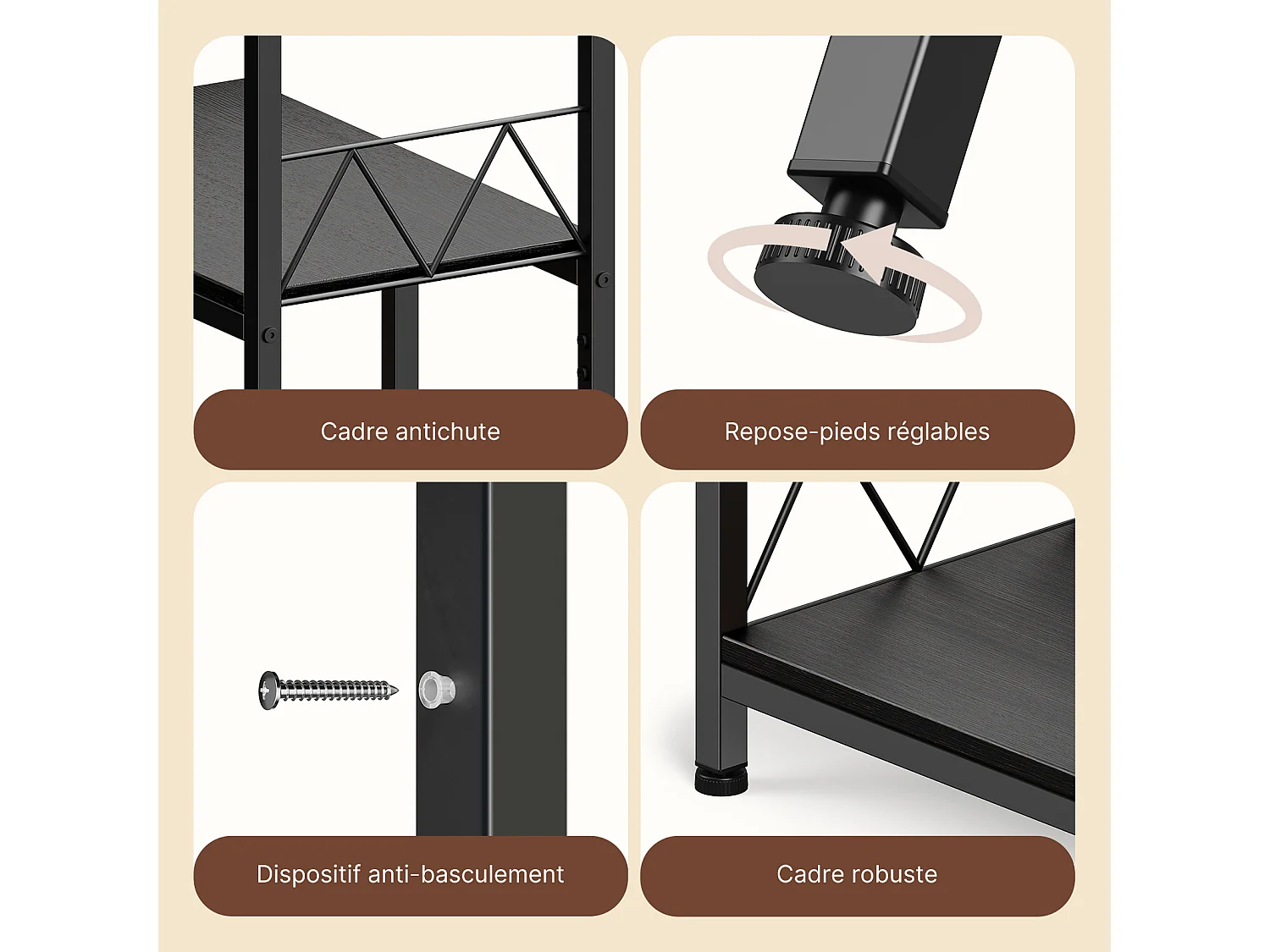 Cadre antichute

Repose-pieds réglables

Dispositif anti-basculement

Cadre robuste