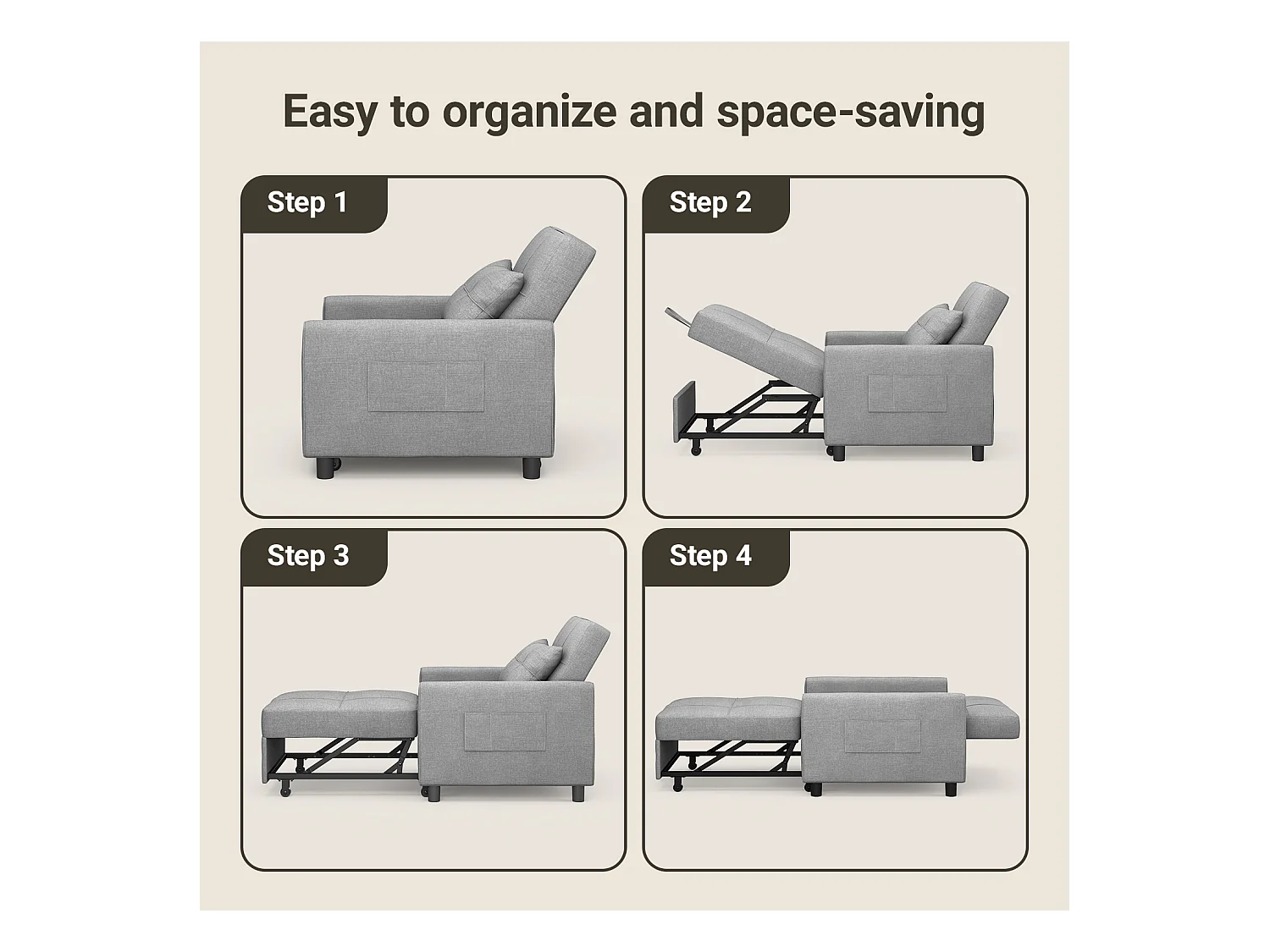 Easy to organize and space-saving

Step 1

Step 2

Step 3

Step 4