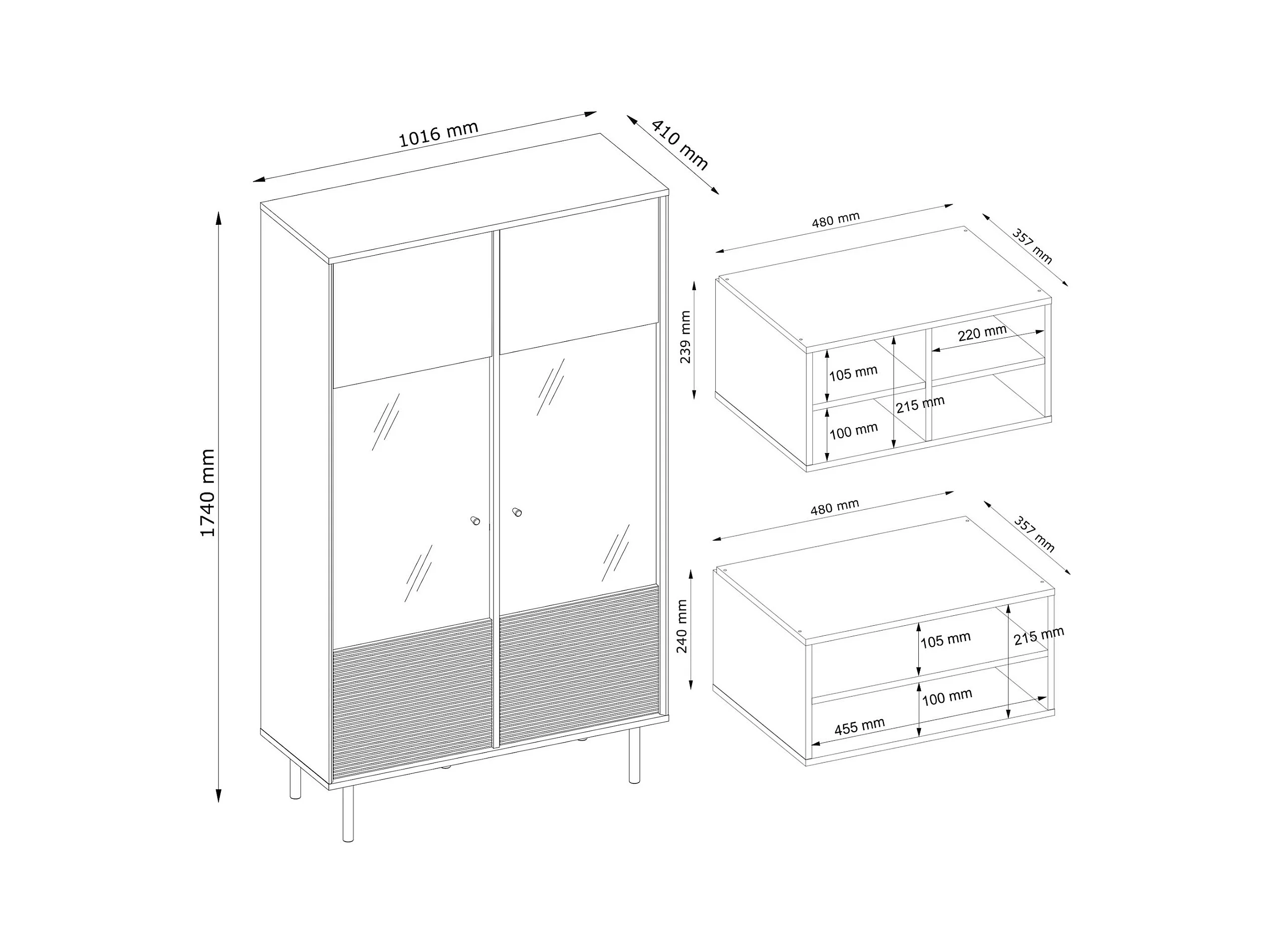 1016 mm
410 mm
1740 mm
480 mm
357 mm
239 mm
220 mm
105 mm
215 mm
100 mm
480 mm
357 mm
240 mm
105 mm
215 mm
100 mm
455 mm