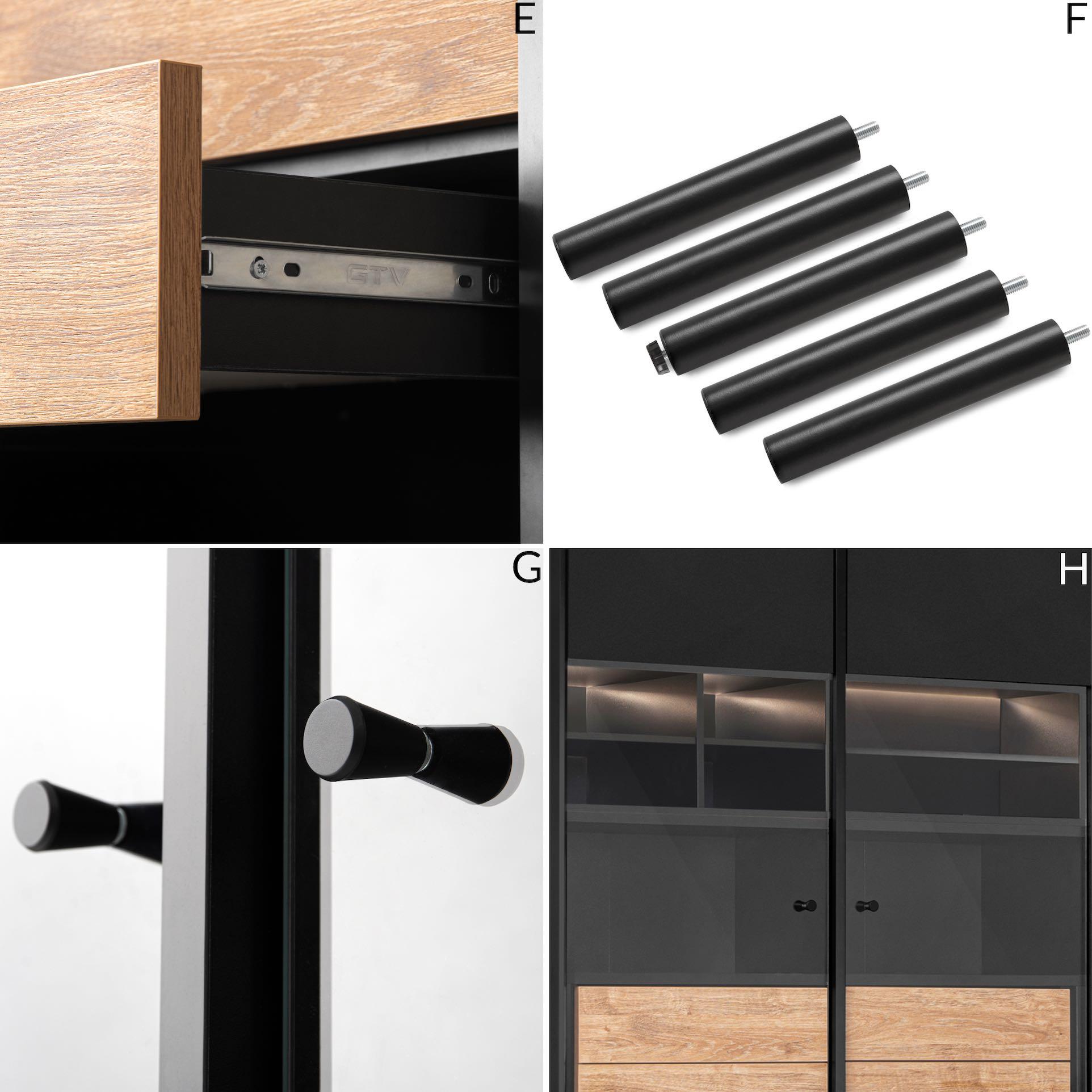 E

GTV

F

G

H