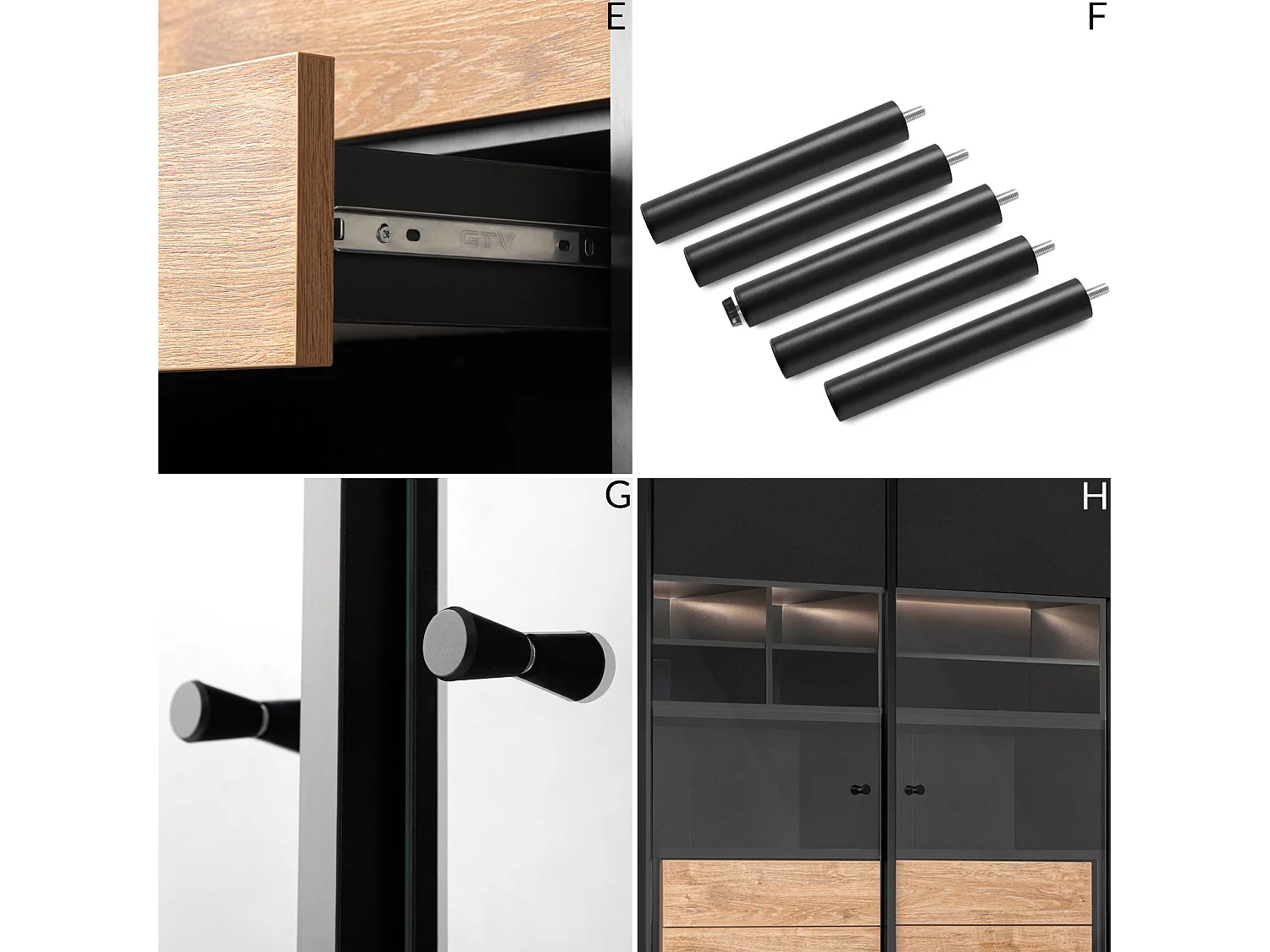 E
GTV
F
G
H