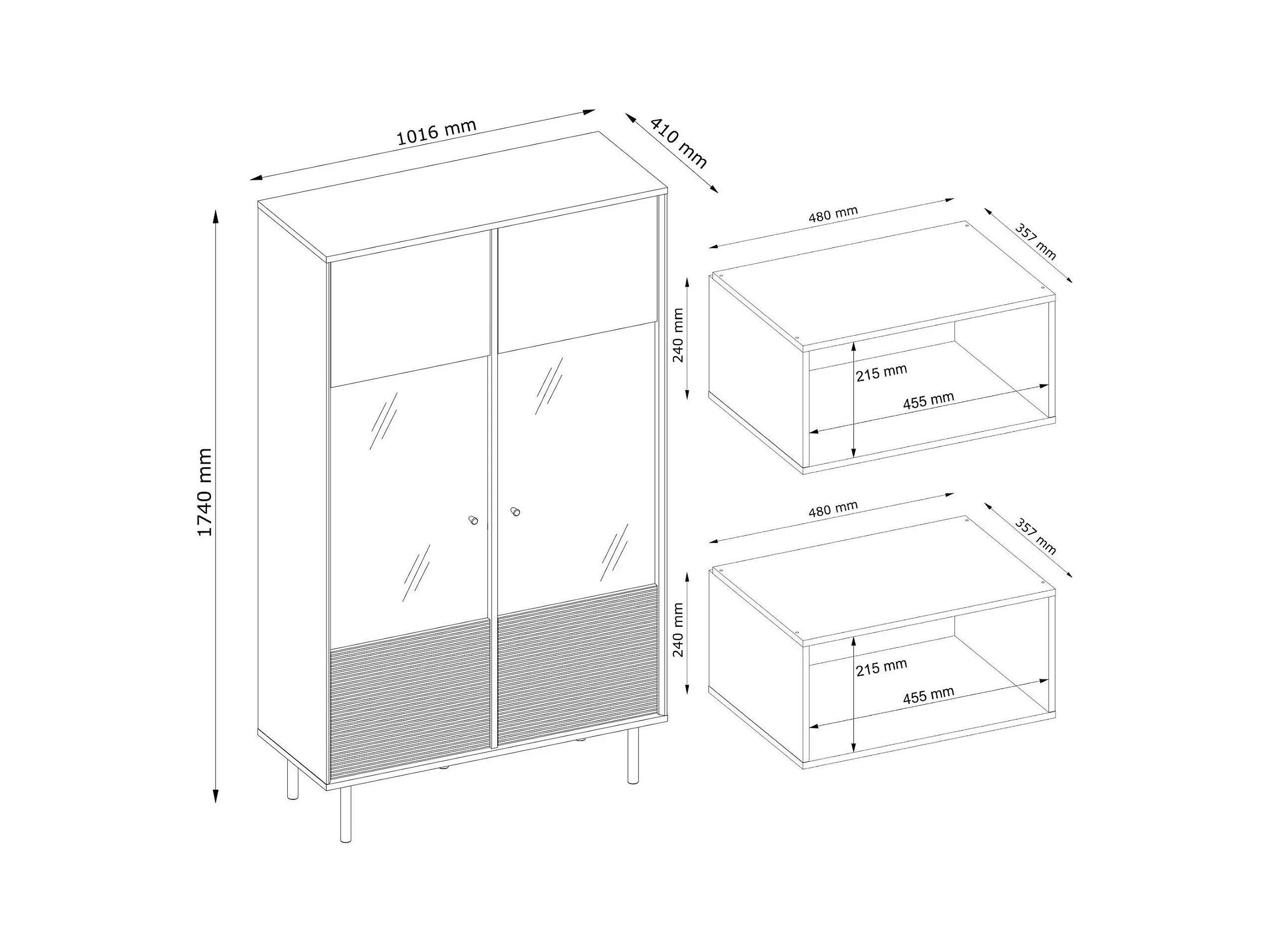 1016 mm
410 mm
1740 mm
480 mm
357 mm
240 mm
215 mm
455 mm
480 mm
357 mm
240 mm
215 mm
455 mm