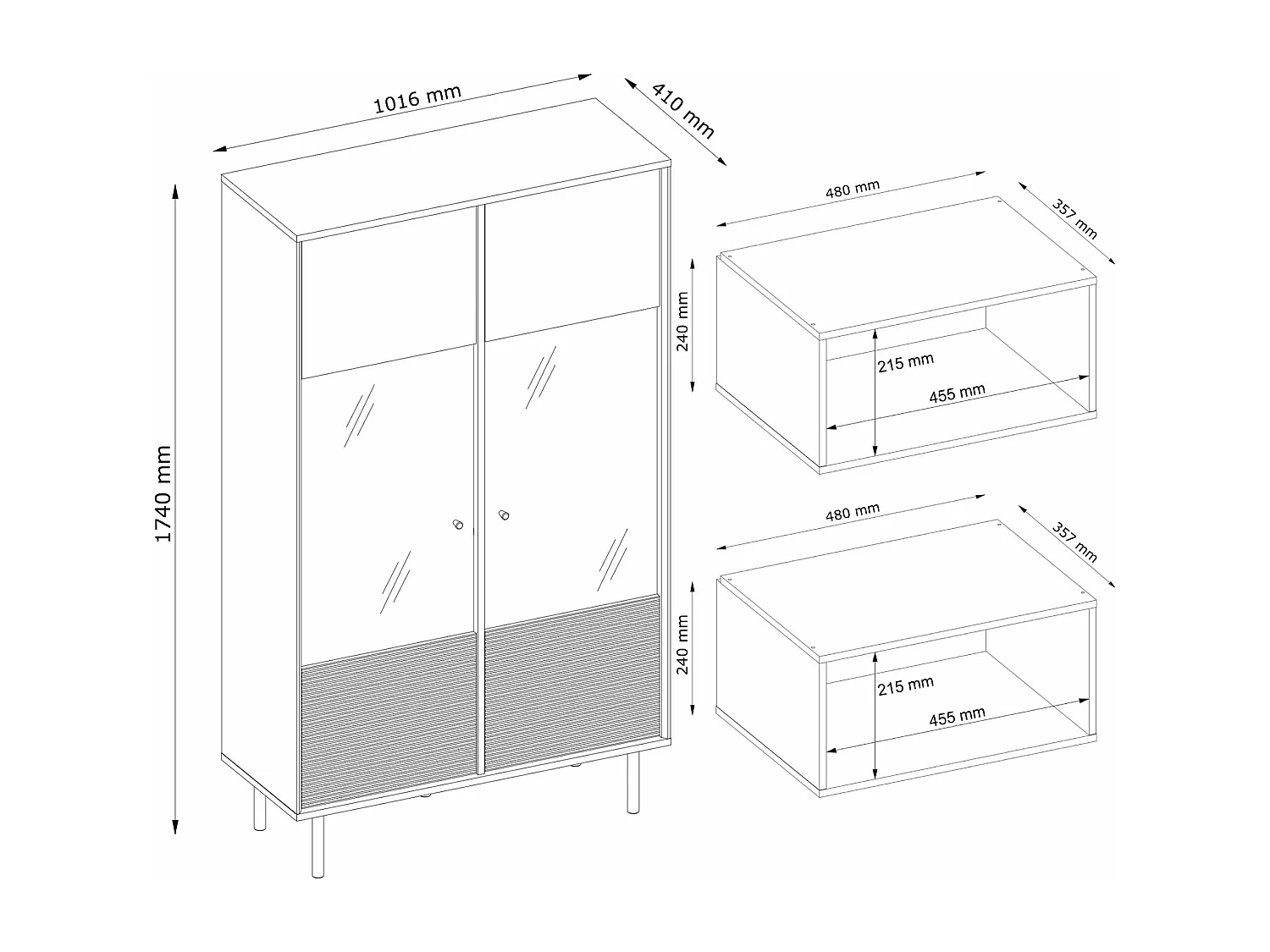 1016 mm
410 mm
1740 mm

480 mm
357 mm
240 mm
215 mm
455 mm

480 mm
357 mm
240 mm
215 mm
455 mm