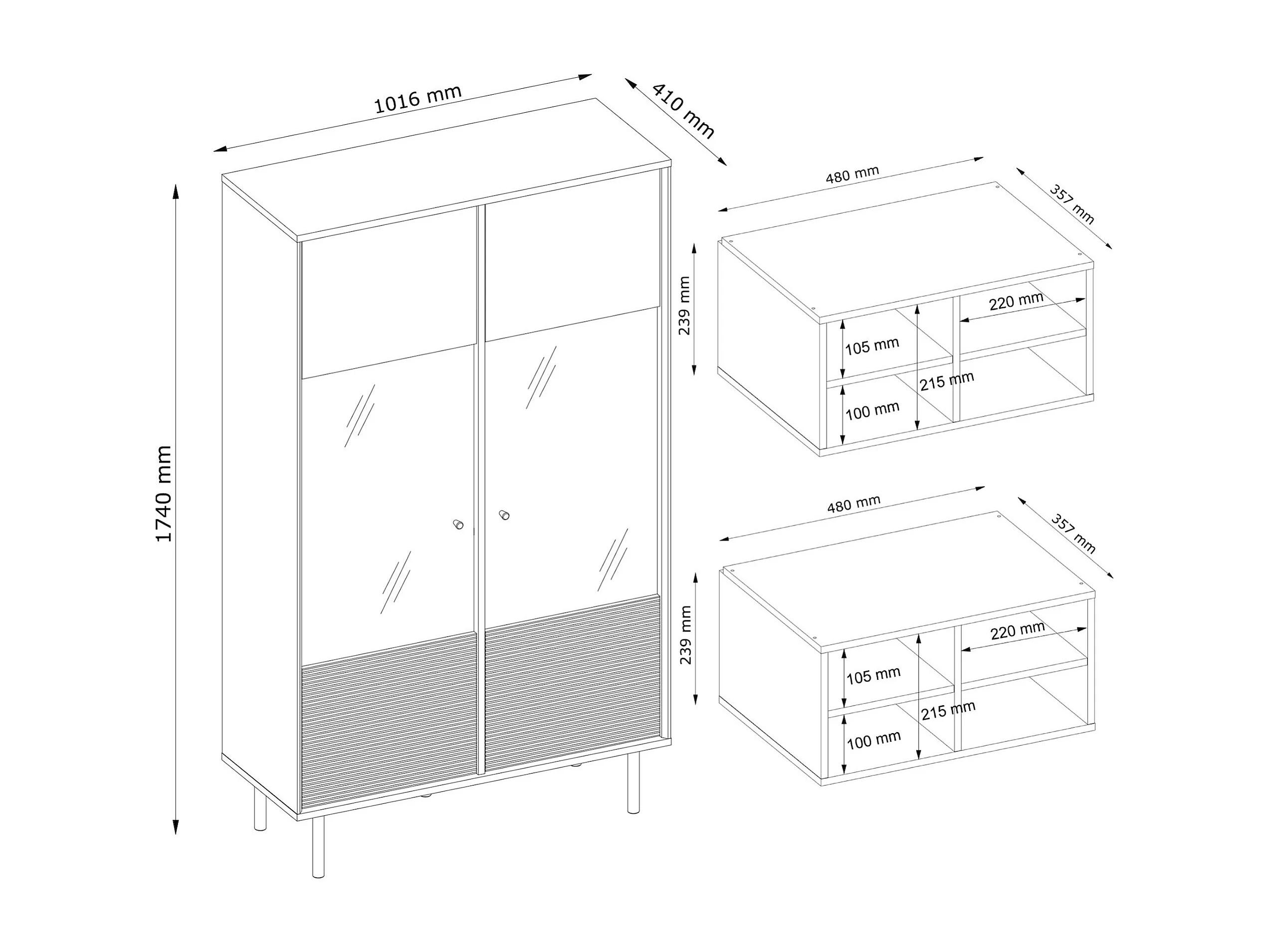 1016 mm
410 mm
1740 mm
480 mm
357 mm
239 mm
220 mm
105 mm
215 mm
100 mm
480 mm
357 mm
239 mm
220 mm
105 mm
215 mm
100 mm