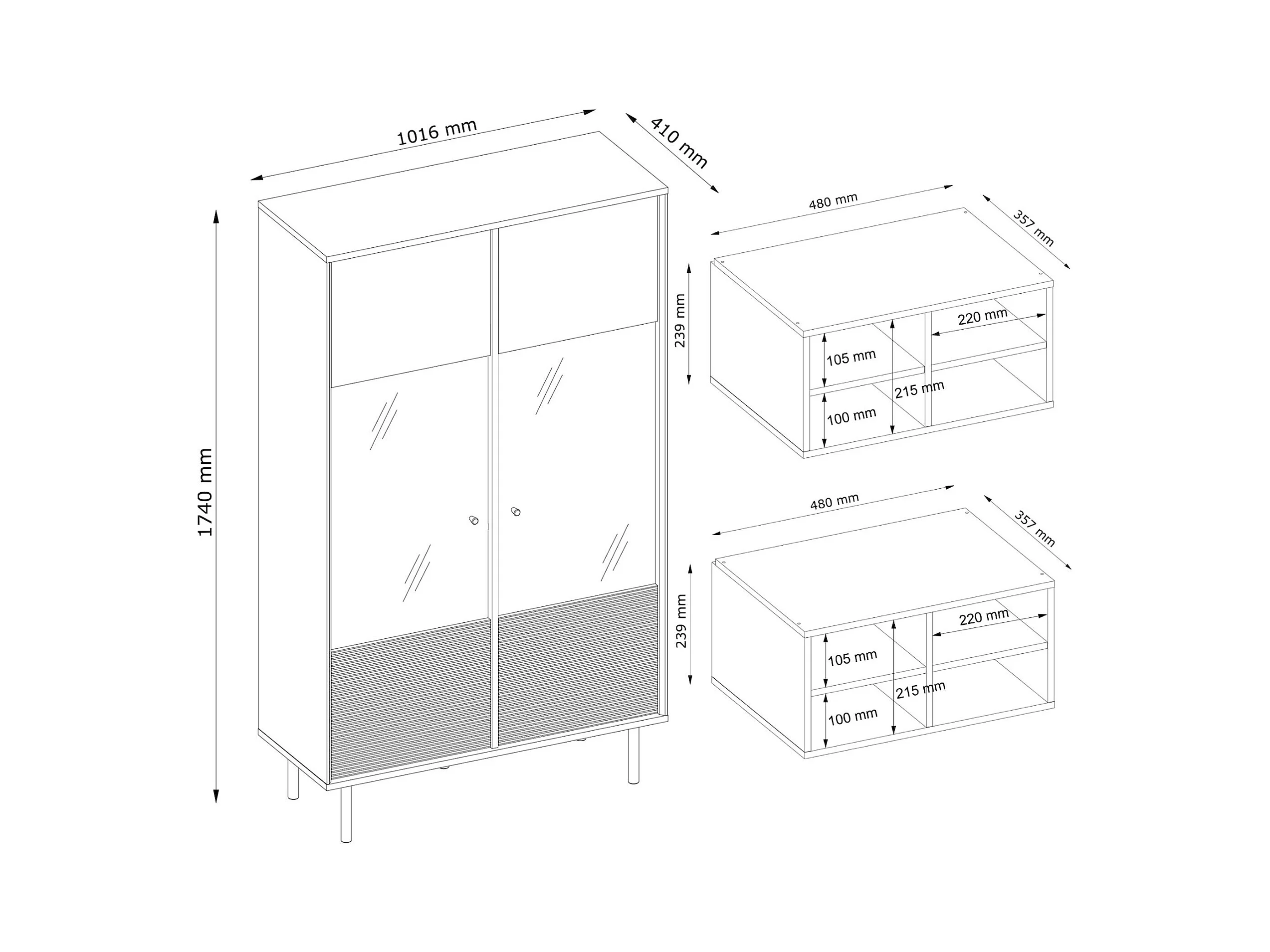 1016 mm

410 mm

1740 mm

480 mm

357 mm

239 mm

220 mm

105 mm

215 mm

100 mm

480 mm

357 mm

239 mm

220 mm

105 mm

215 mm

100 mm