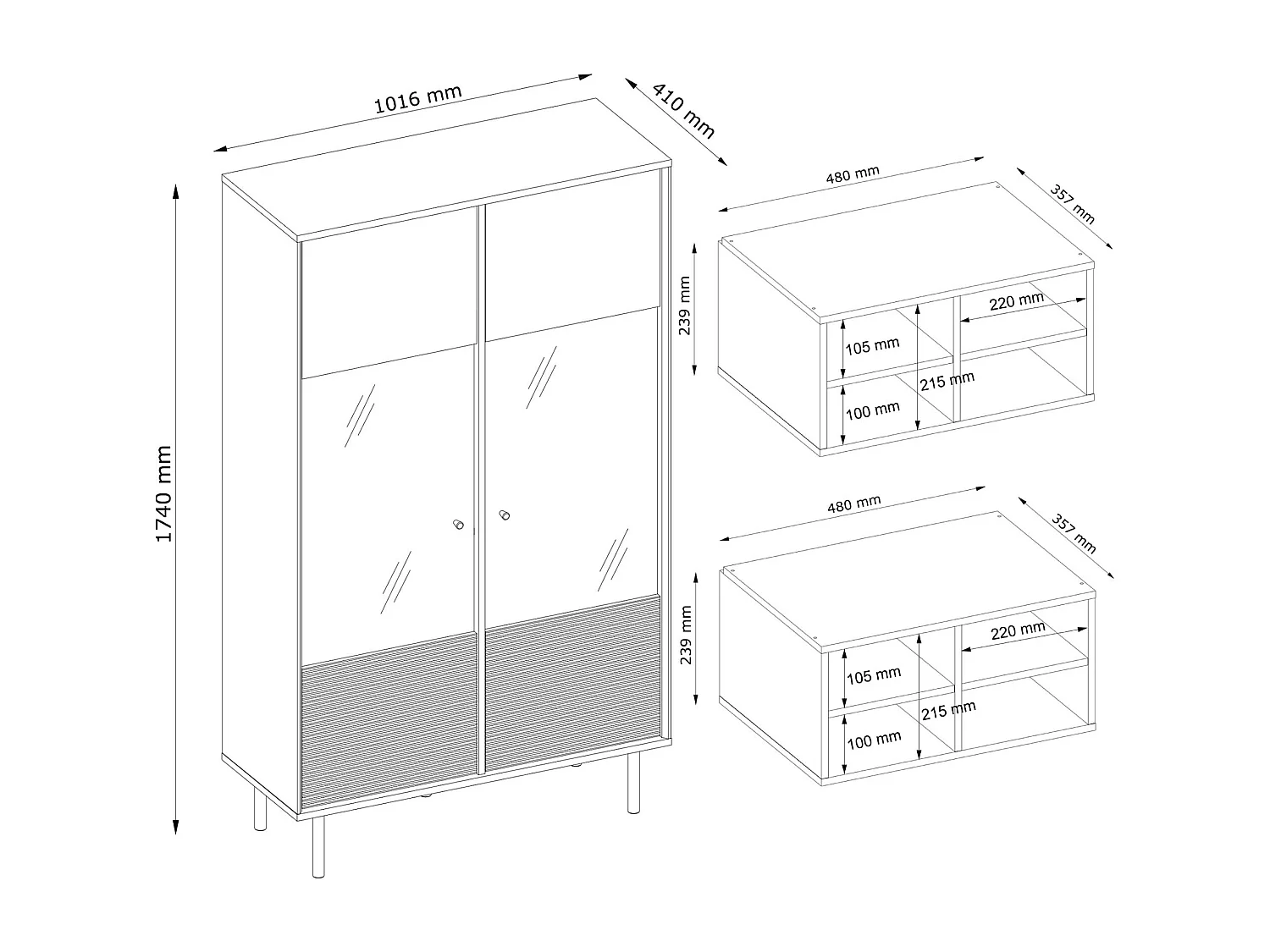 1016 mm
410 mm
1740 mm
480 mm
357 mm
239 mm
220 mm
105 mm
215 mm
100 mm
480 mm
357 mm
239 mm
220 mm
105 mm
215 mm
100 mm